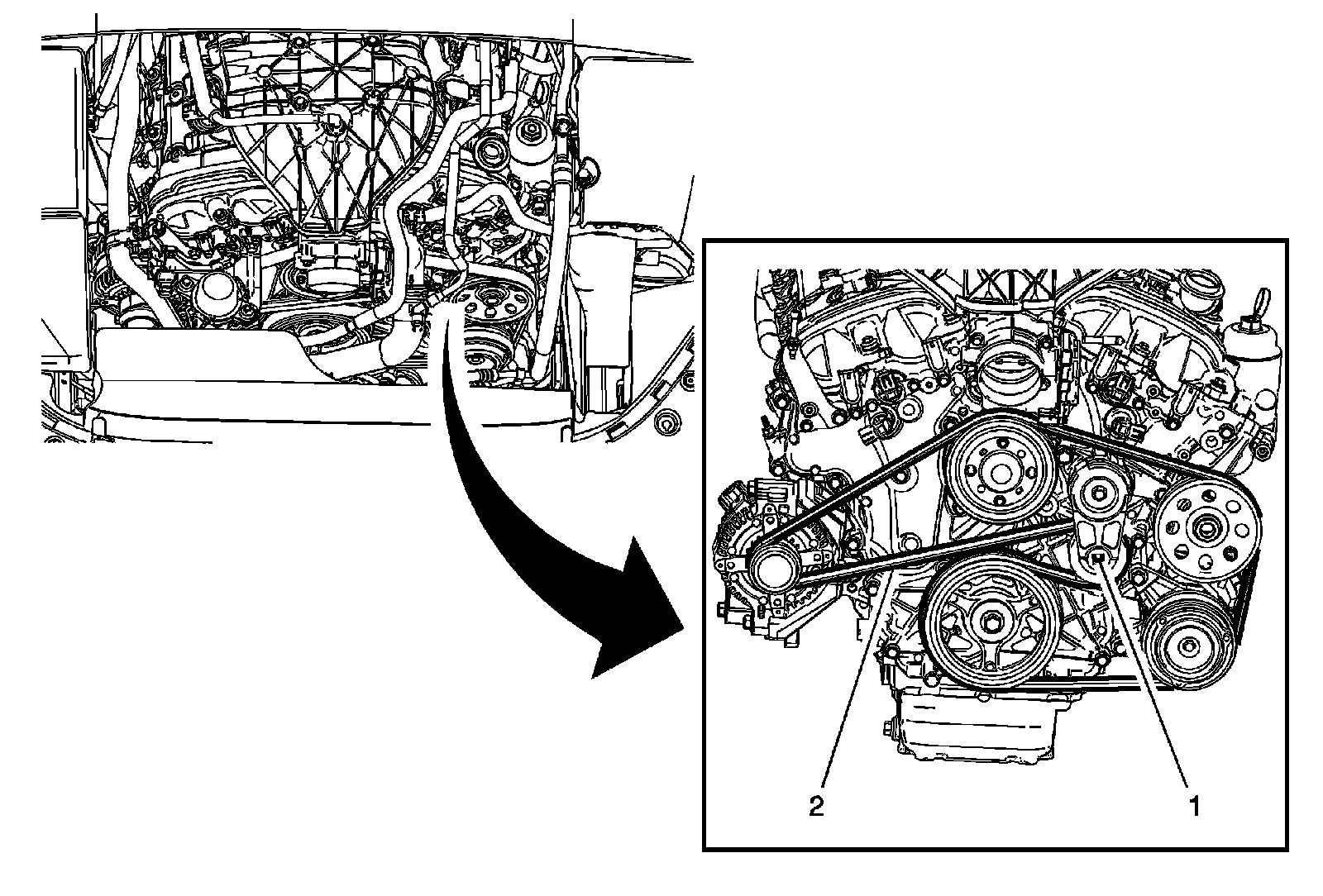 2

1