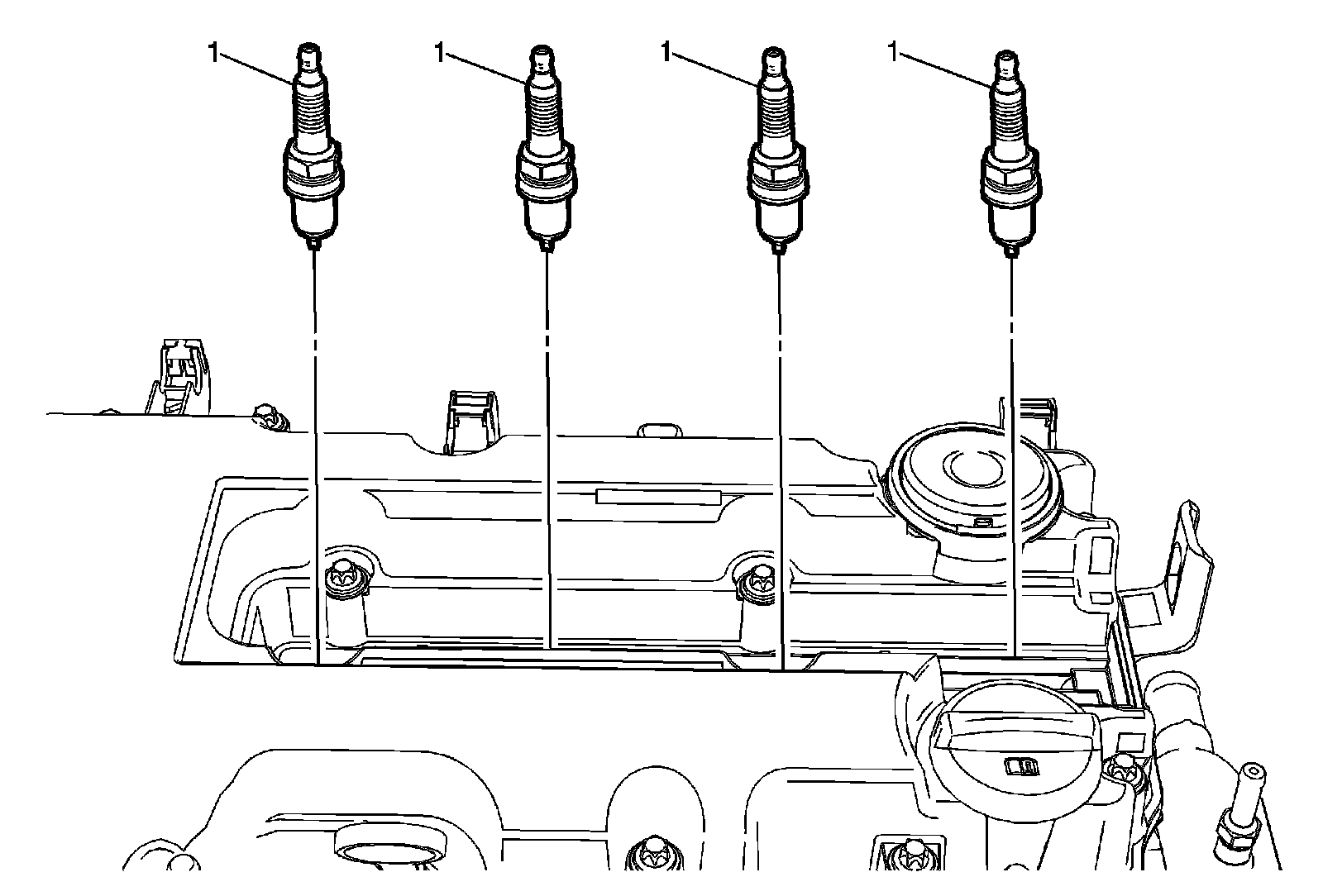 1
1
1
1