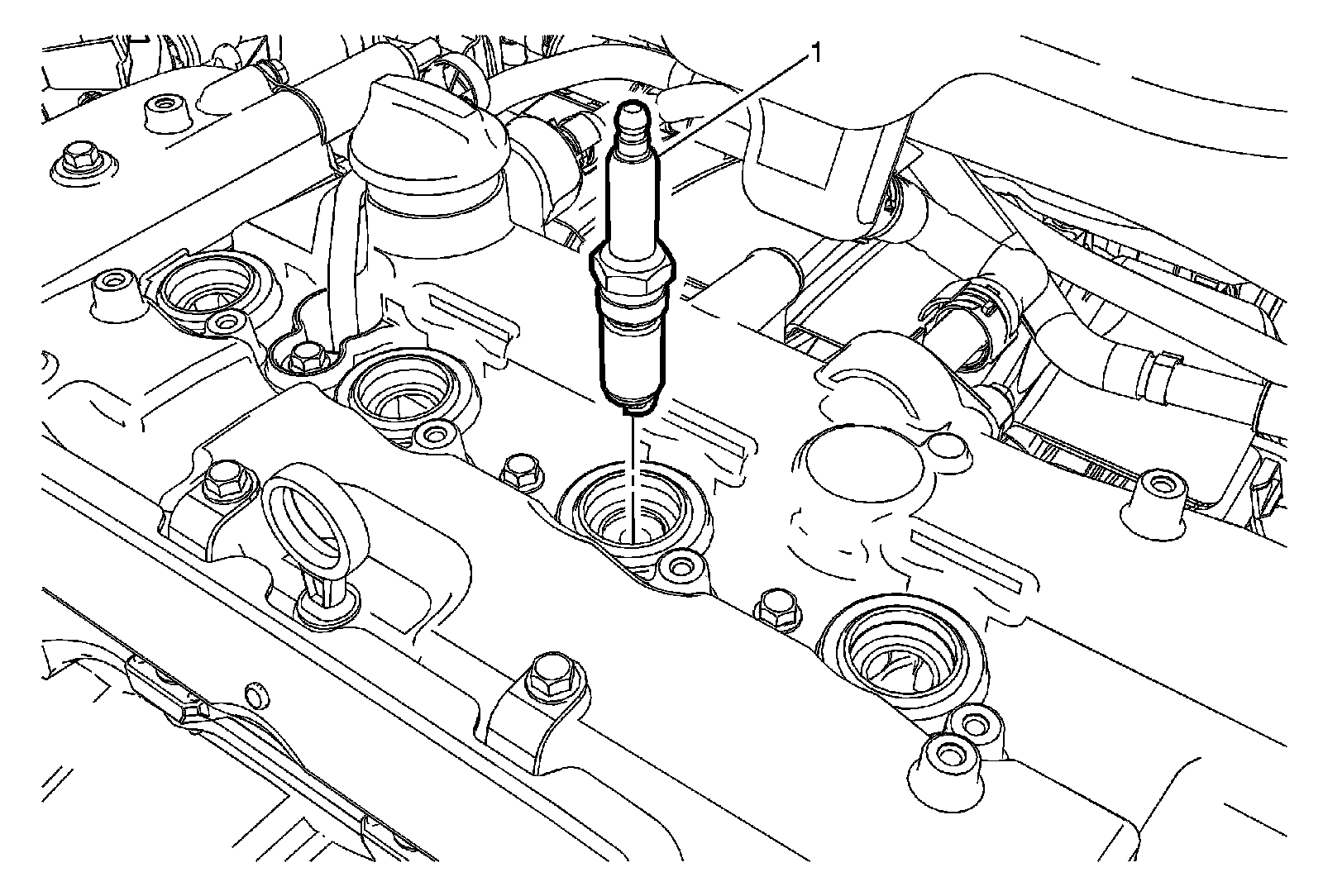 1