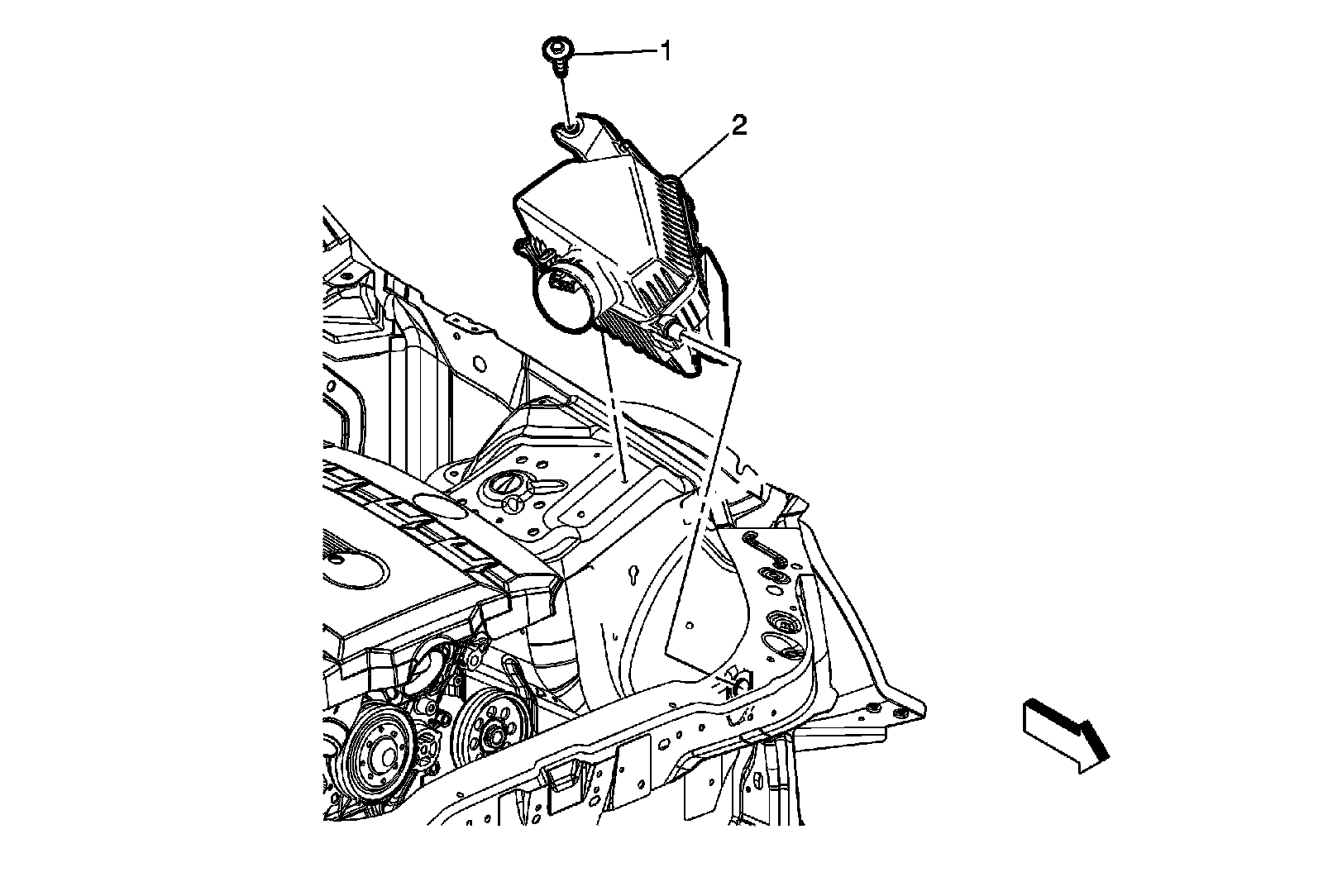 1

2