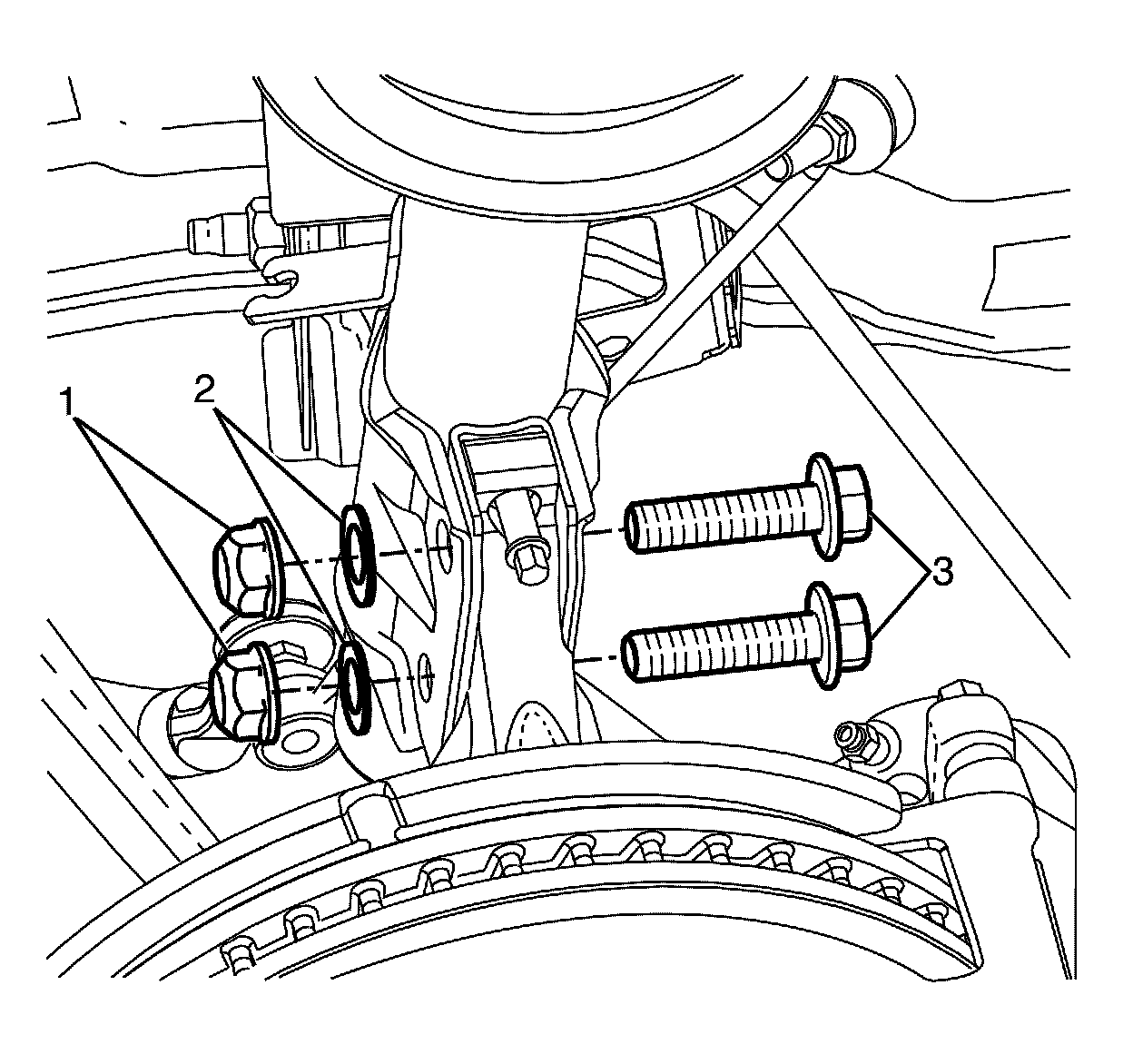 1
2
3