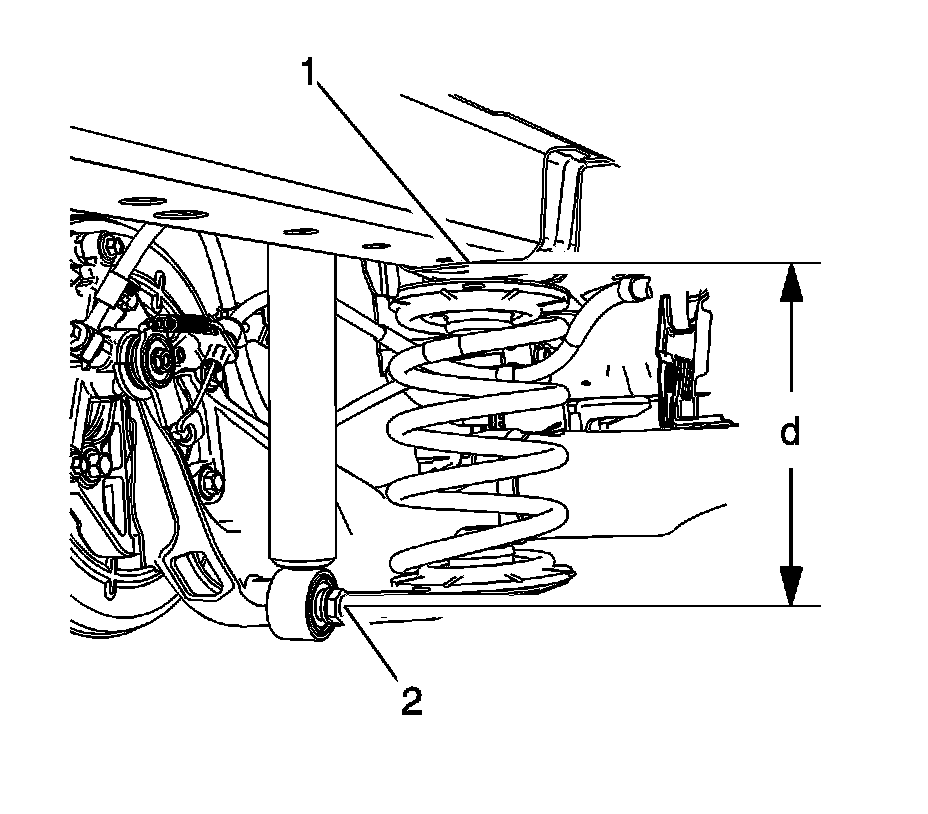 1
d
2