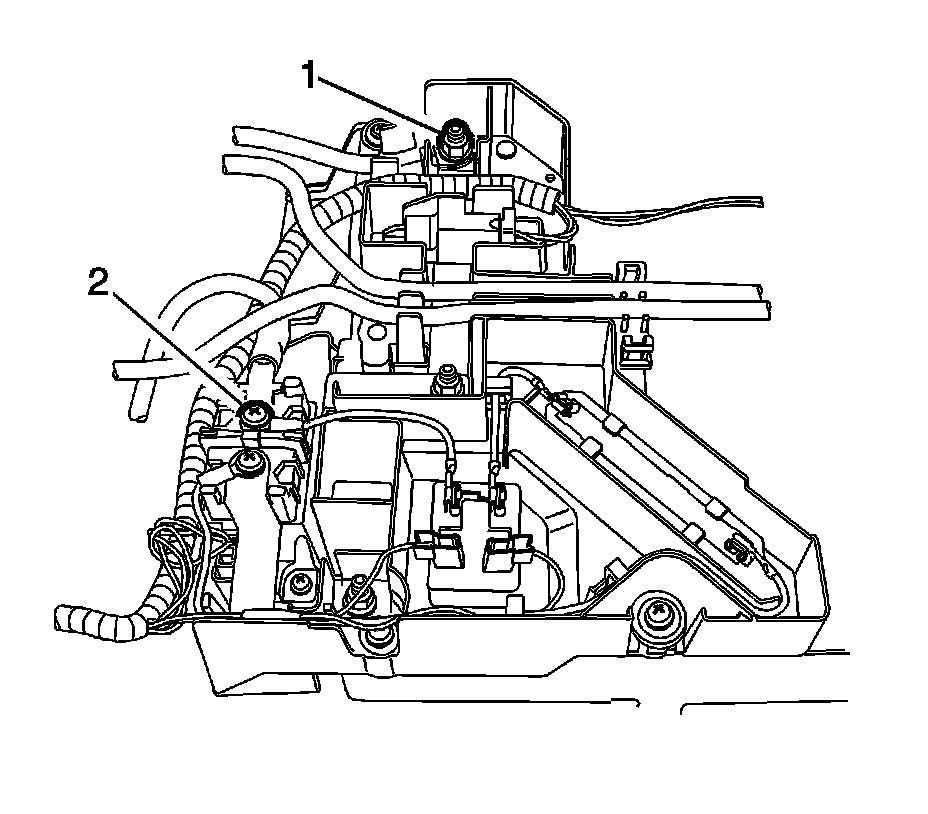 1
2