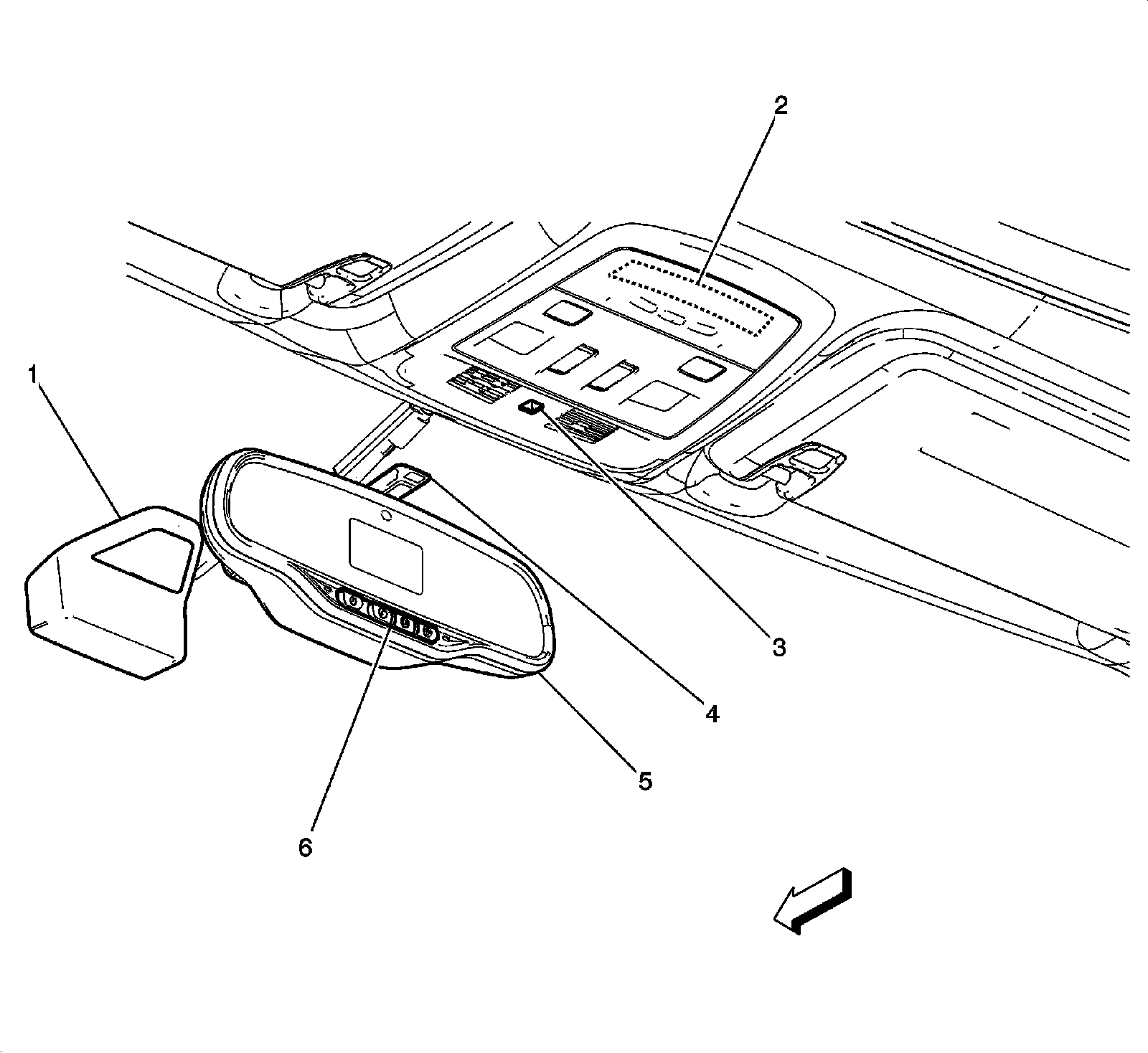 2
1
3
4
5
6