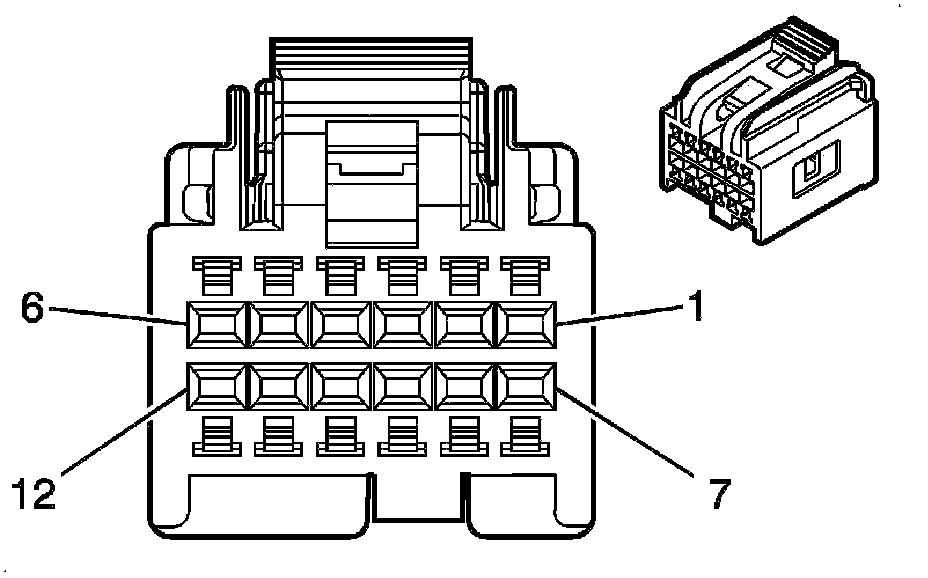 6
1
12
7