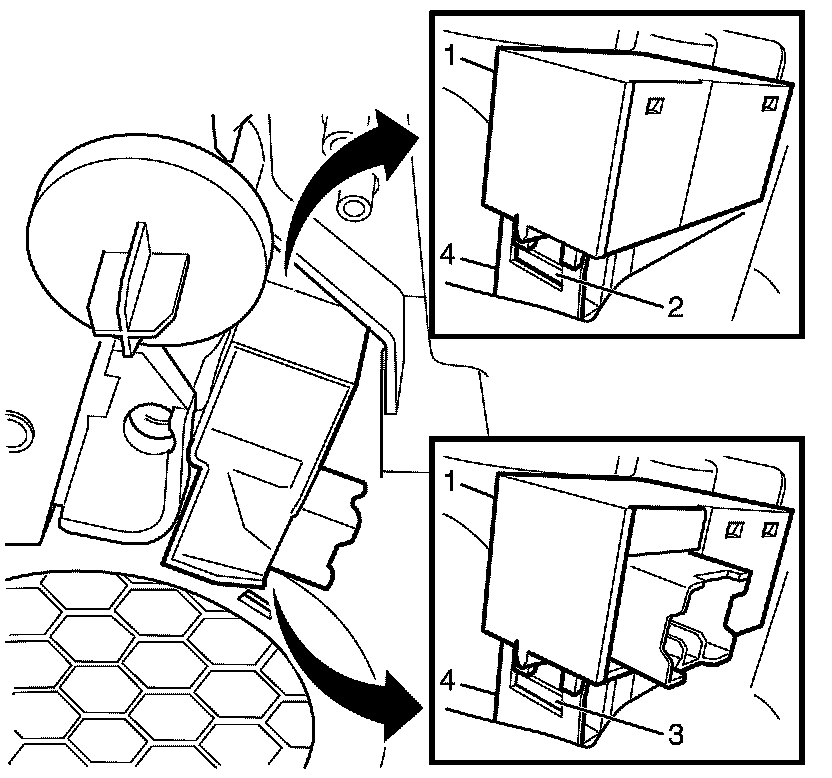 1
4
2
1
4
3