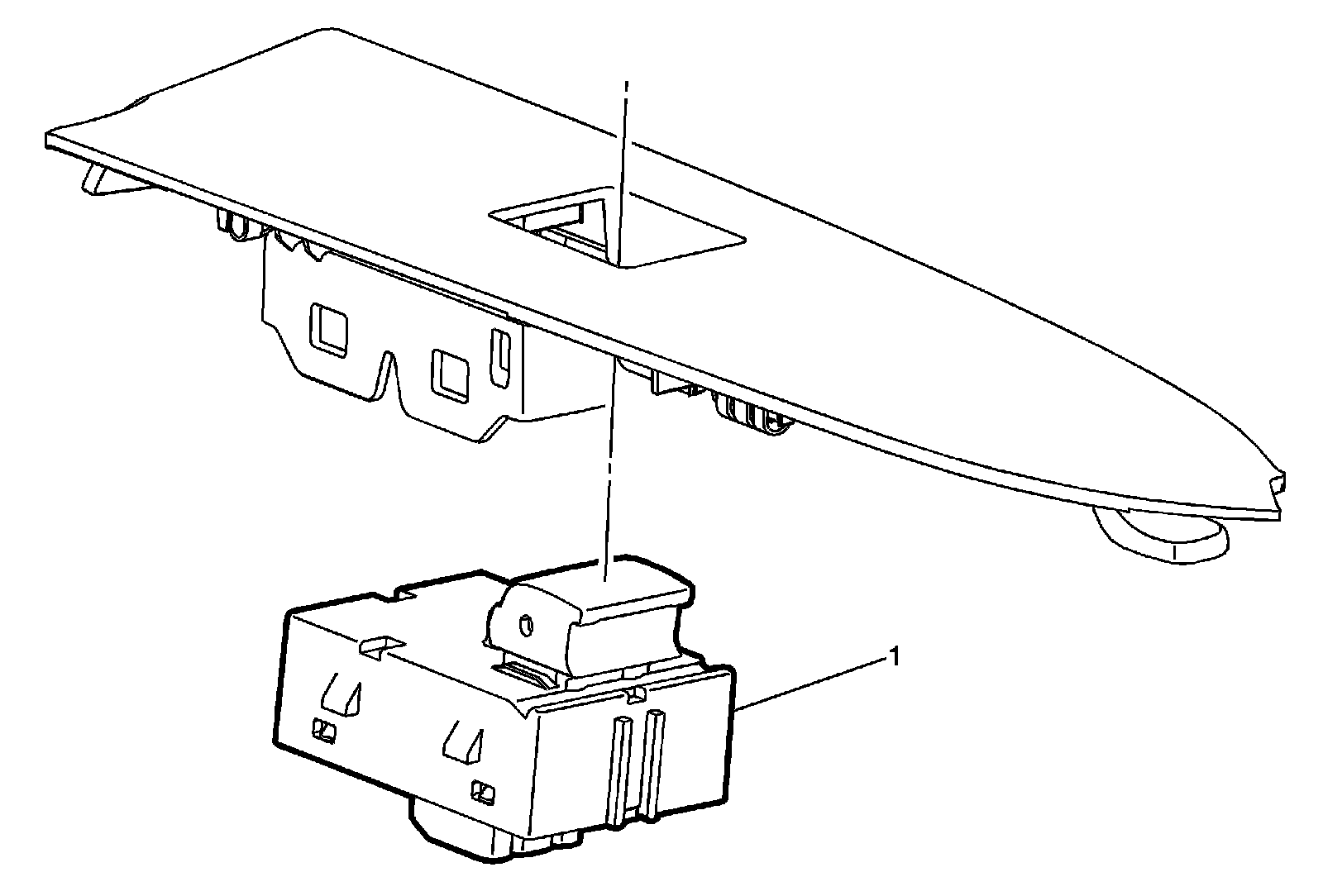 1