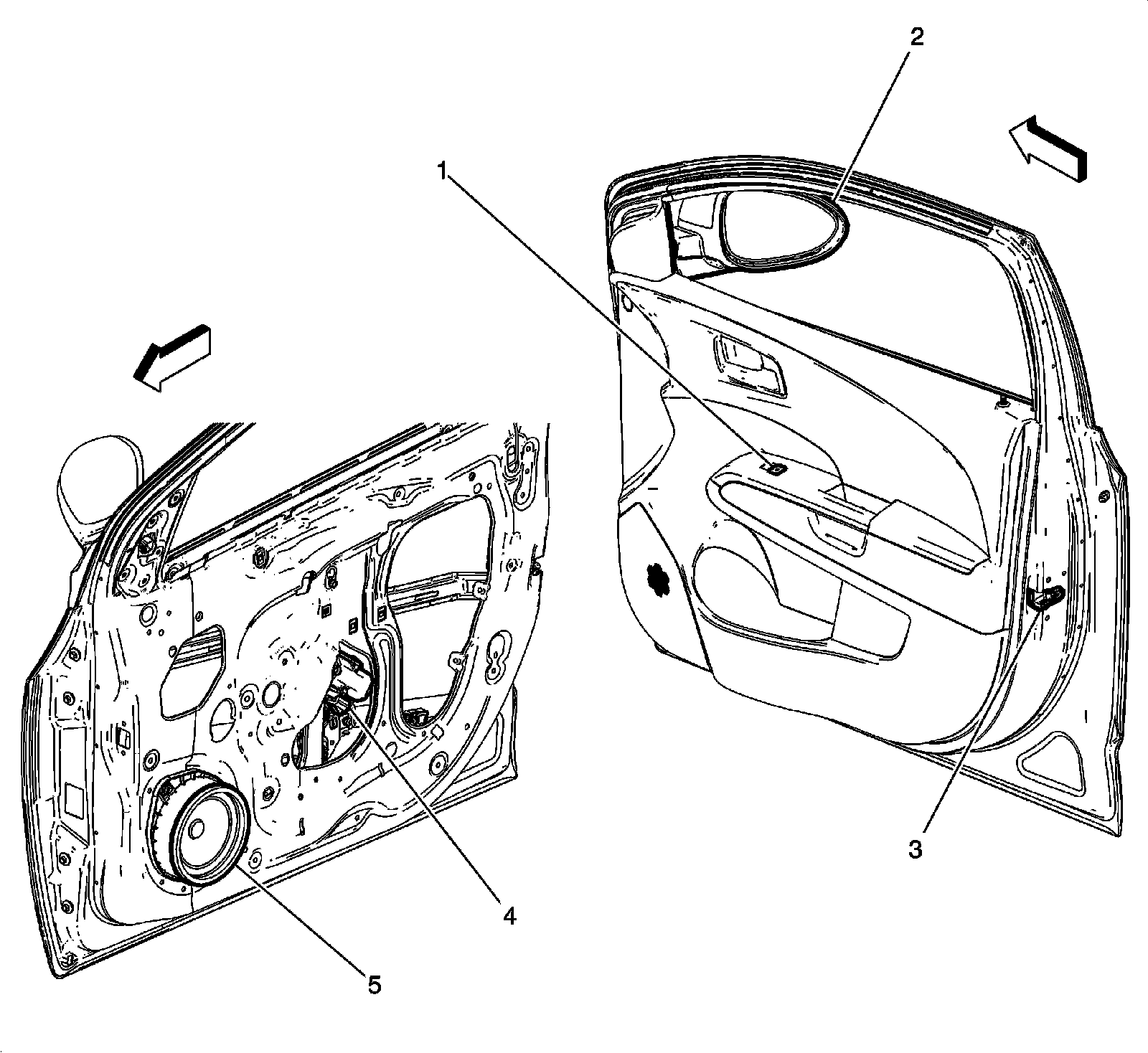 2
1
3
4
5