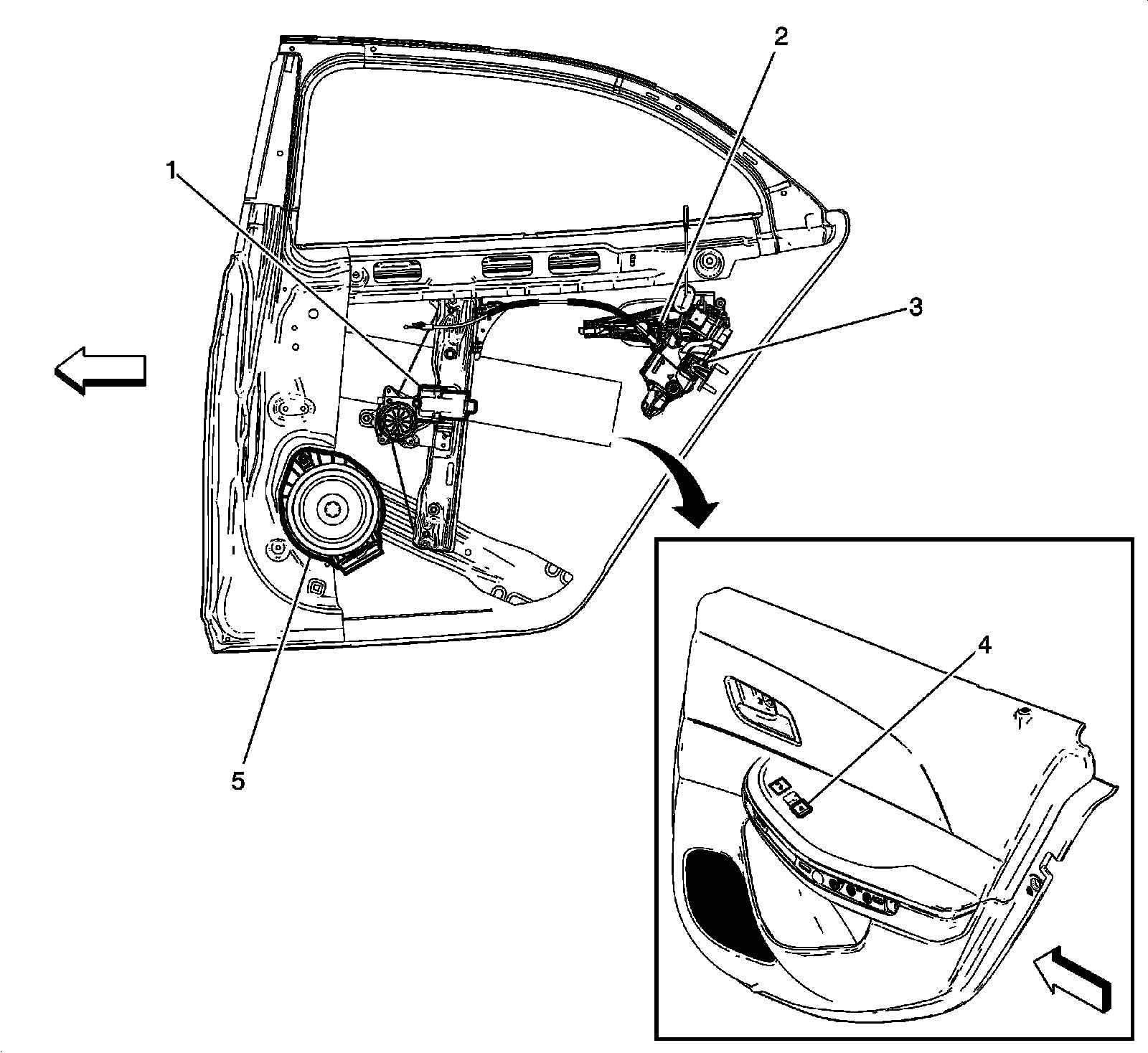 2
1
3
5
4