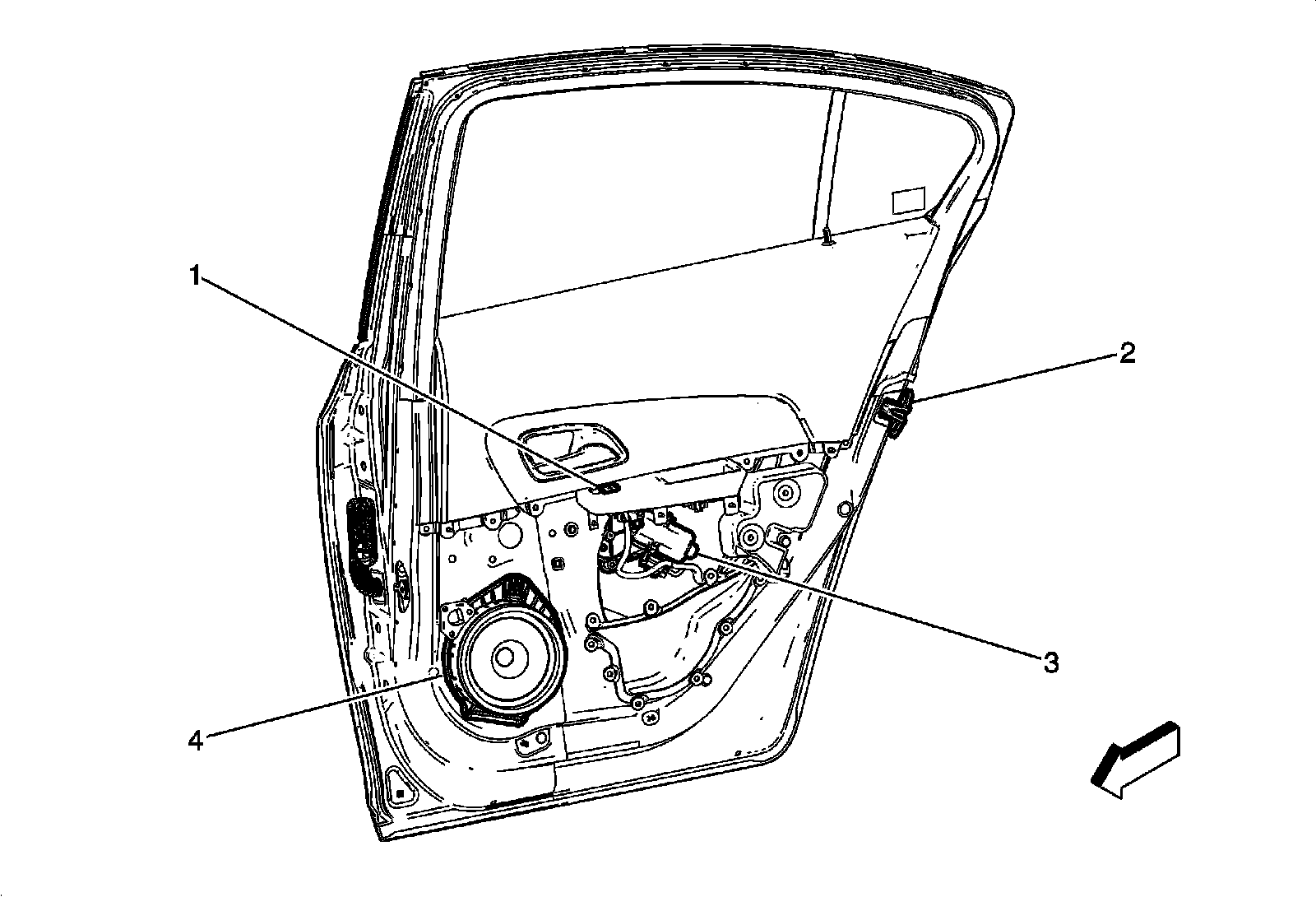 1
2
3
4