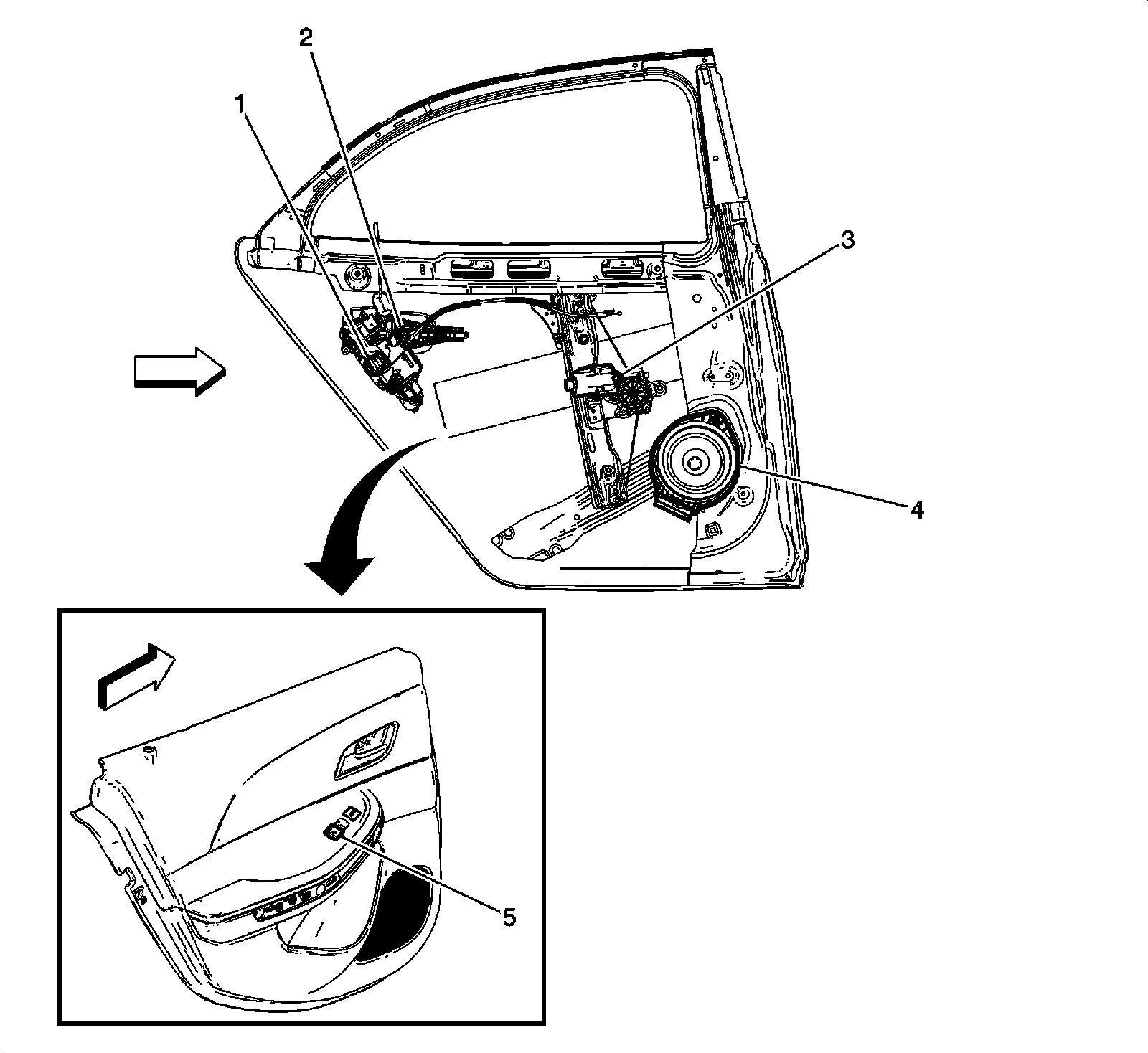 2
1
3
4
5