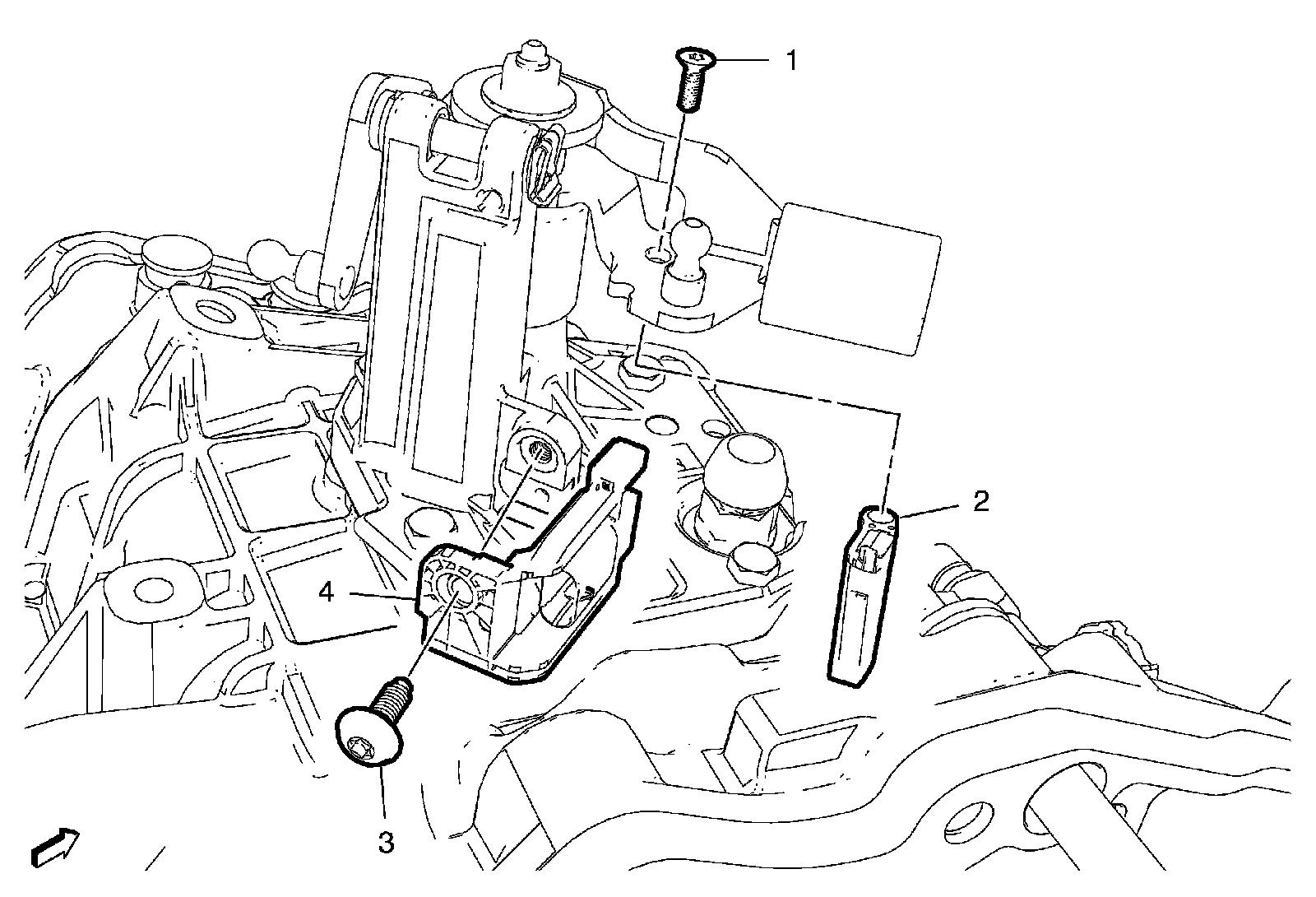 1
2
4
3