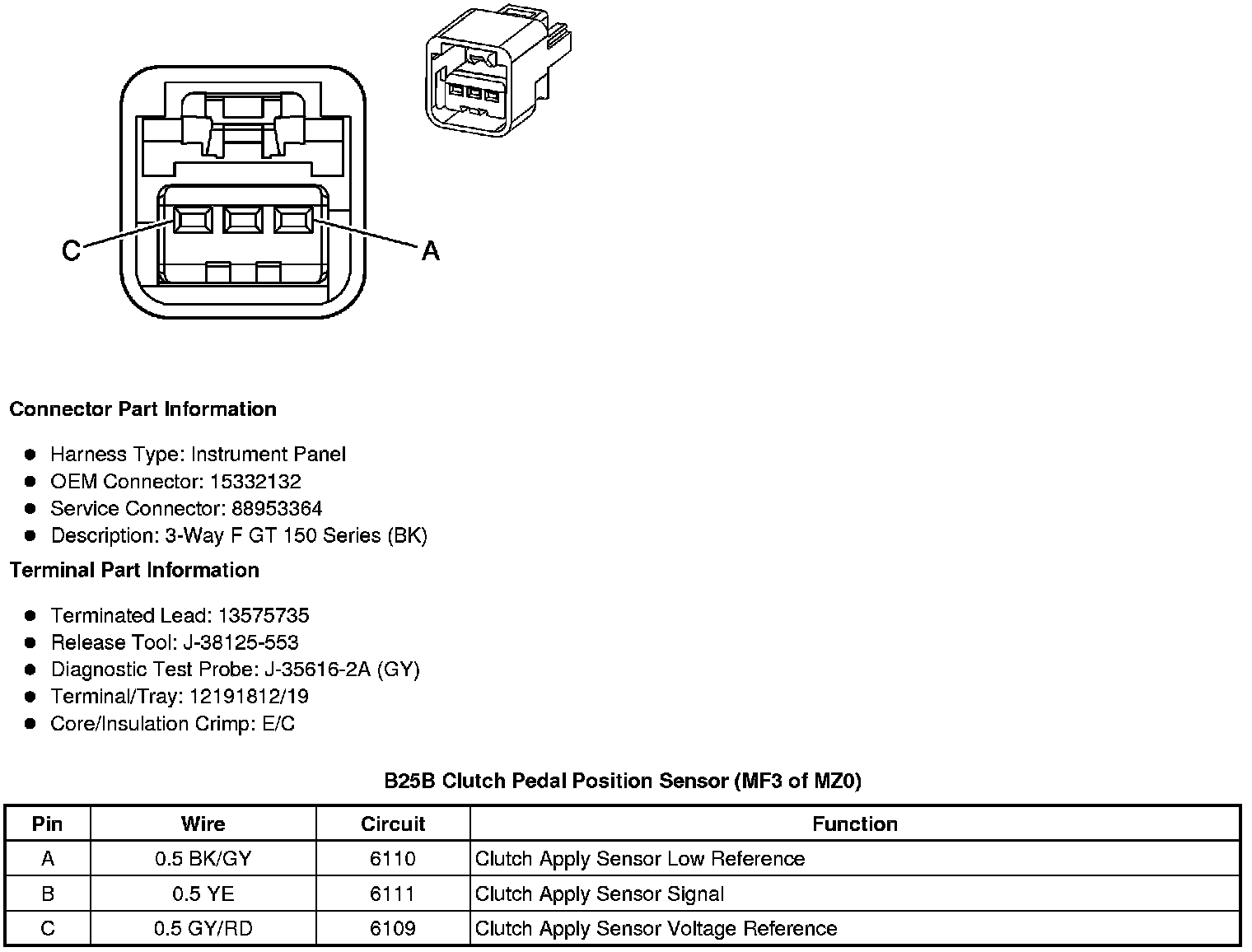 C

A

**Connector Part Information**

- Harness Type: Instrument Panel
- OEM Connector: 15332132
- Service Connector: 88953364
- Description: 3-Way F GT 150 Series (BK)

**Terminal Part Information**

- Terminated Lead: 13575735
- Release Tool: J-38125-553
- Diagnostic Test Probe: J-35616-2A (GY)
- Terminal/Tray: 12191812/19
- Core/Insulation Crimp: E/C

**B25B Clutch Pedal Position Sensor (MF3 of MZ0)**

| Pin | Wire | Circuit | Function |
|---|---|---|---|
| A | 0.5 BK/GY | 6110 | Clutch Apply Sensor Low Reference |
| B | 0.5 YE | 6111 | Clutch Apply Sensor Signal |
| C | 0.5 GY/RD | 6109 | Clutch Apply Sensor Voltage Reference |