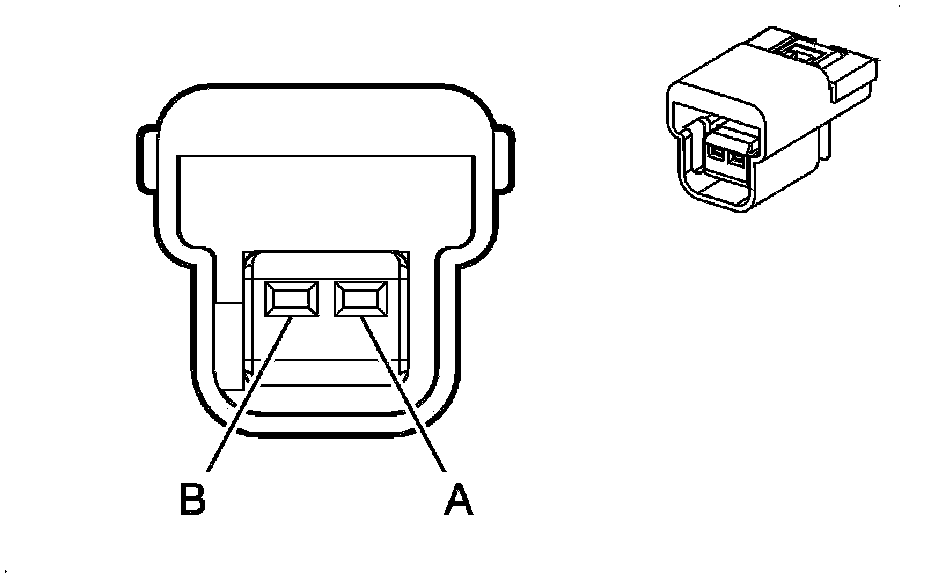 B A