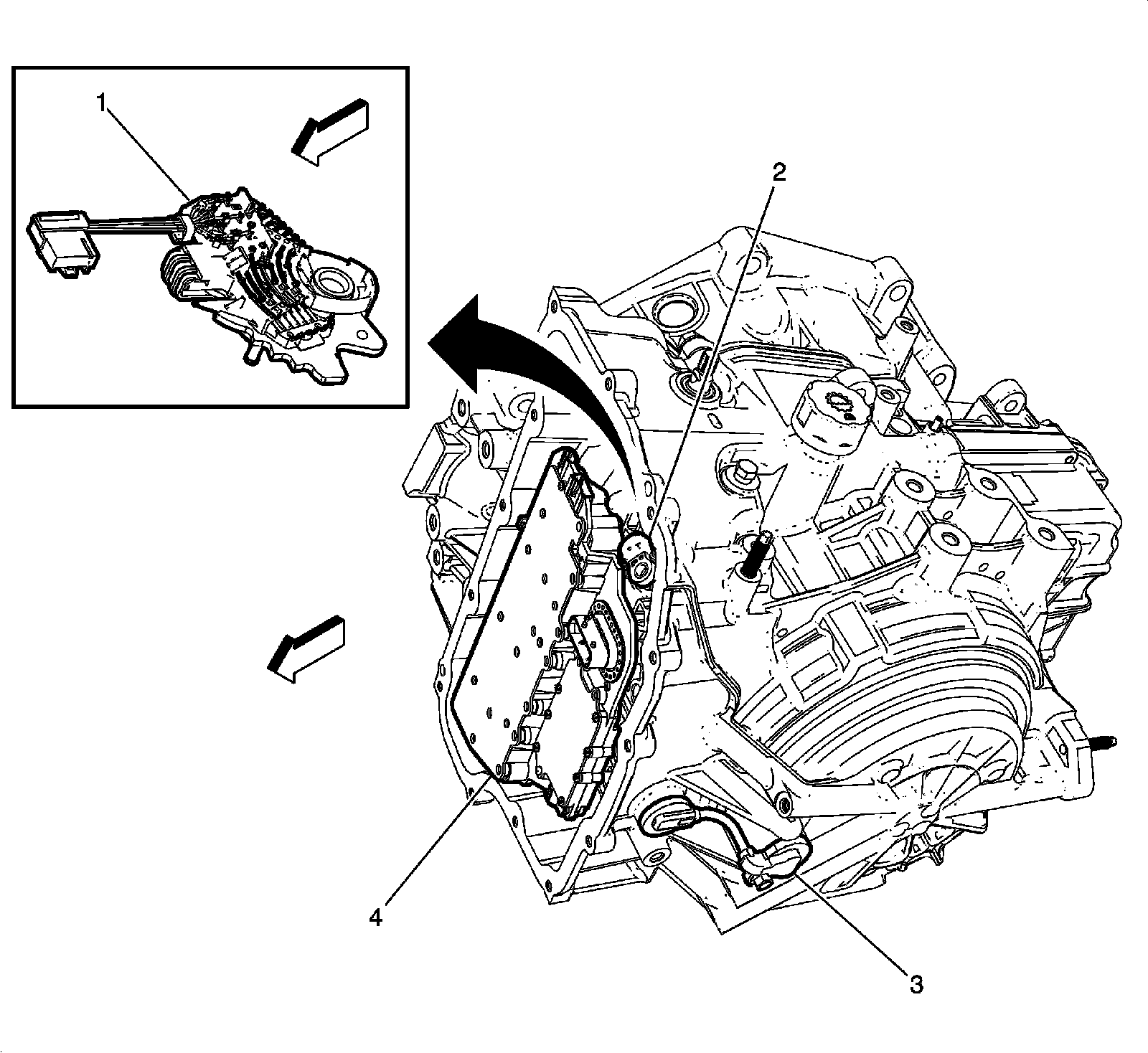 1
2
4
3