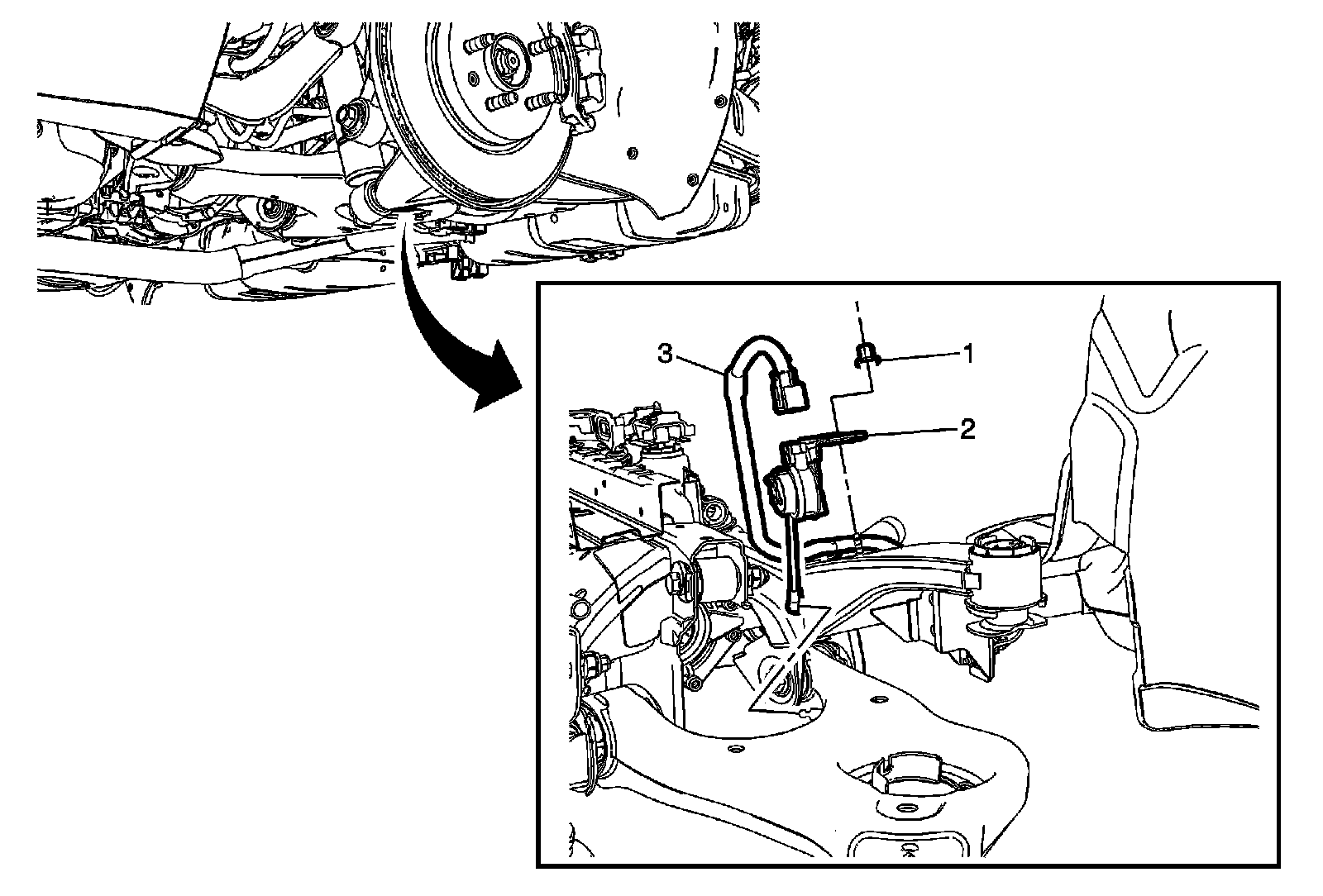 3
1
2