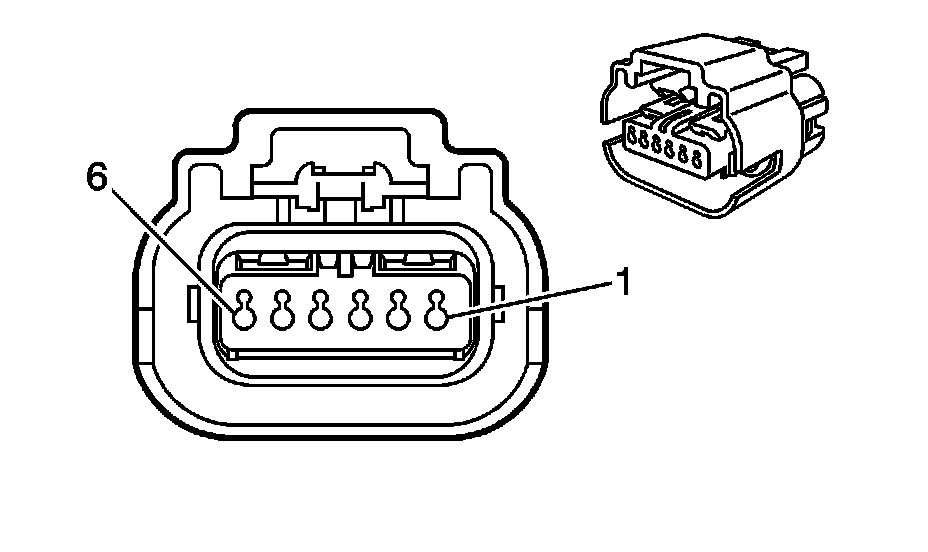 6
1