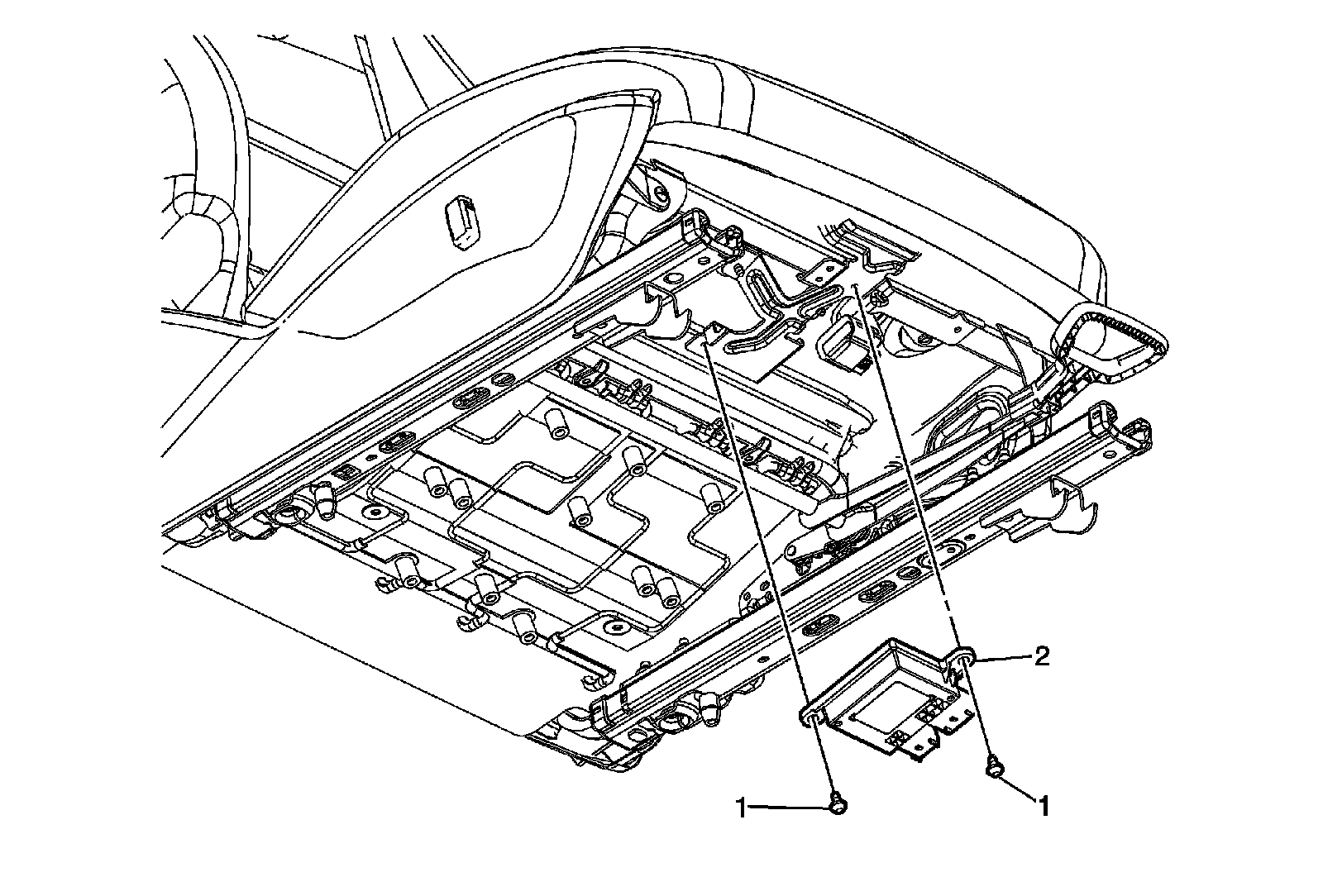 2

1

1