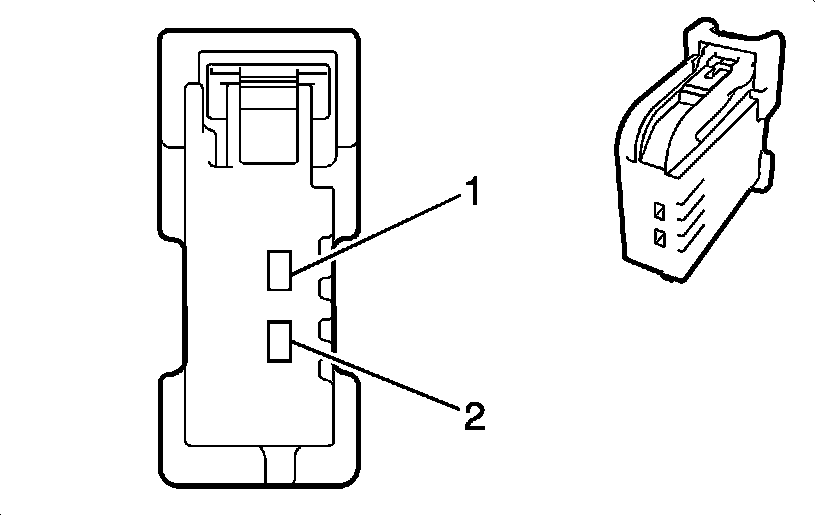 1
2