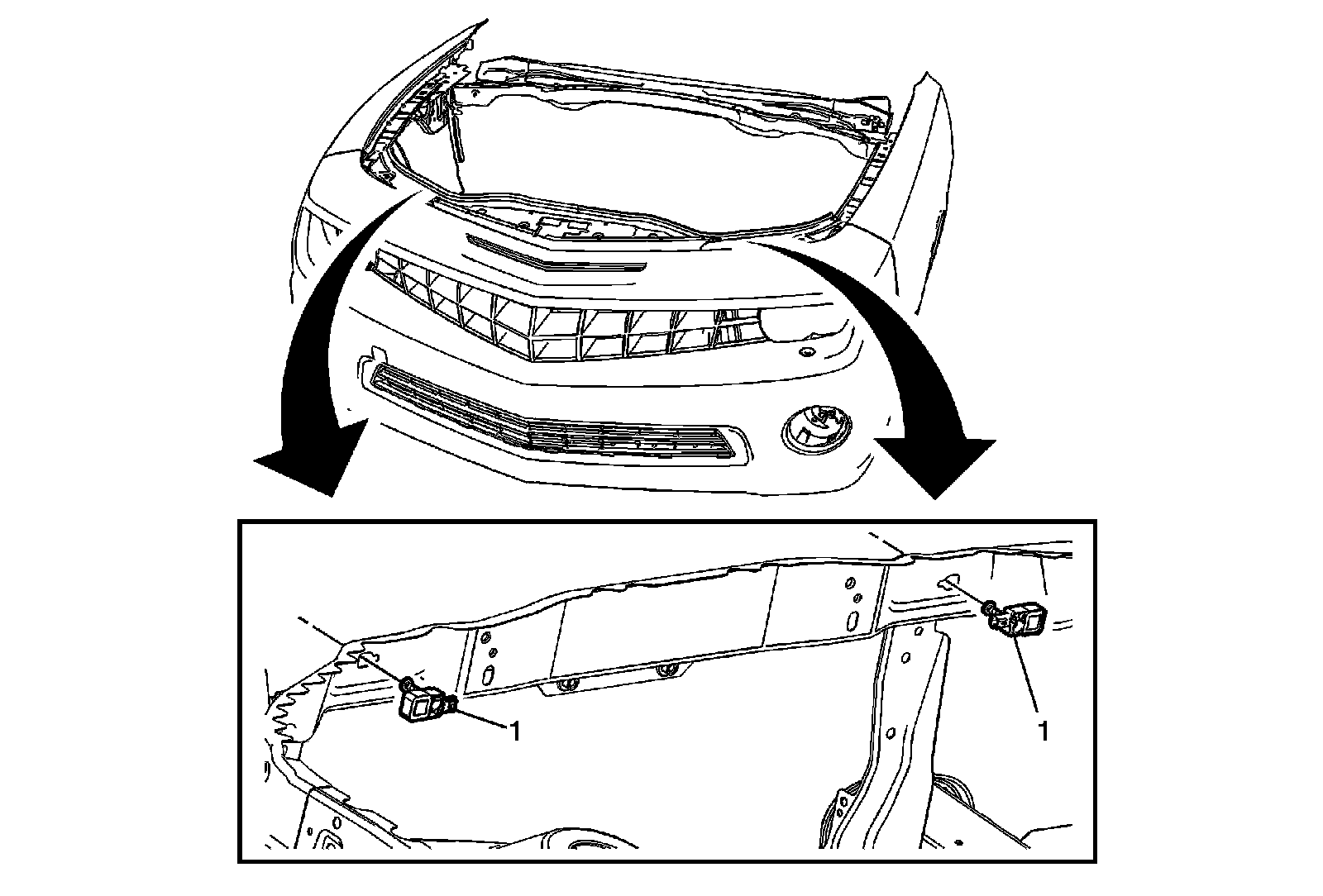 1

1