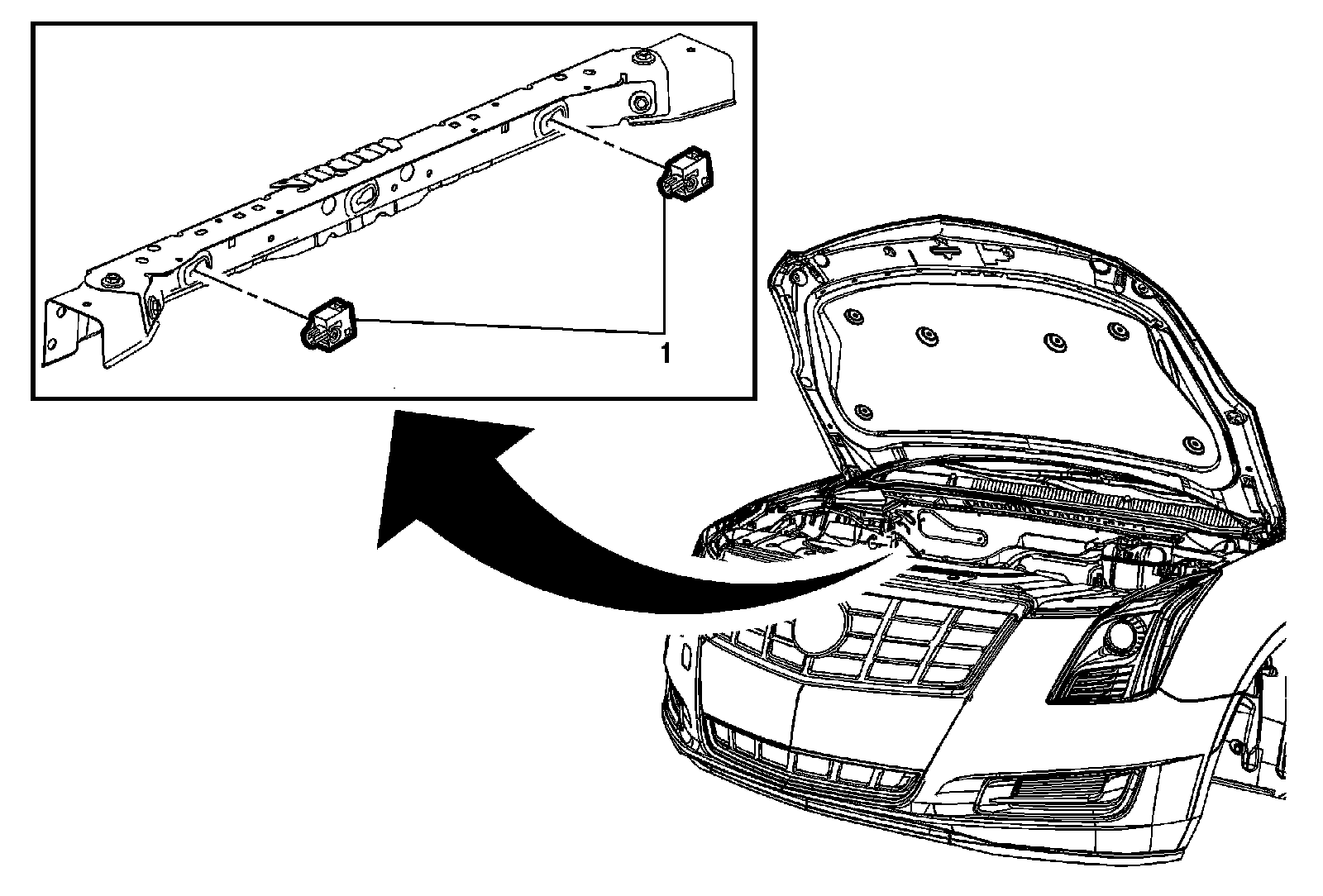 1