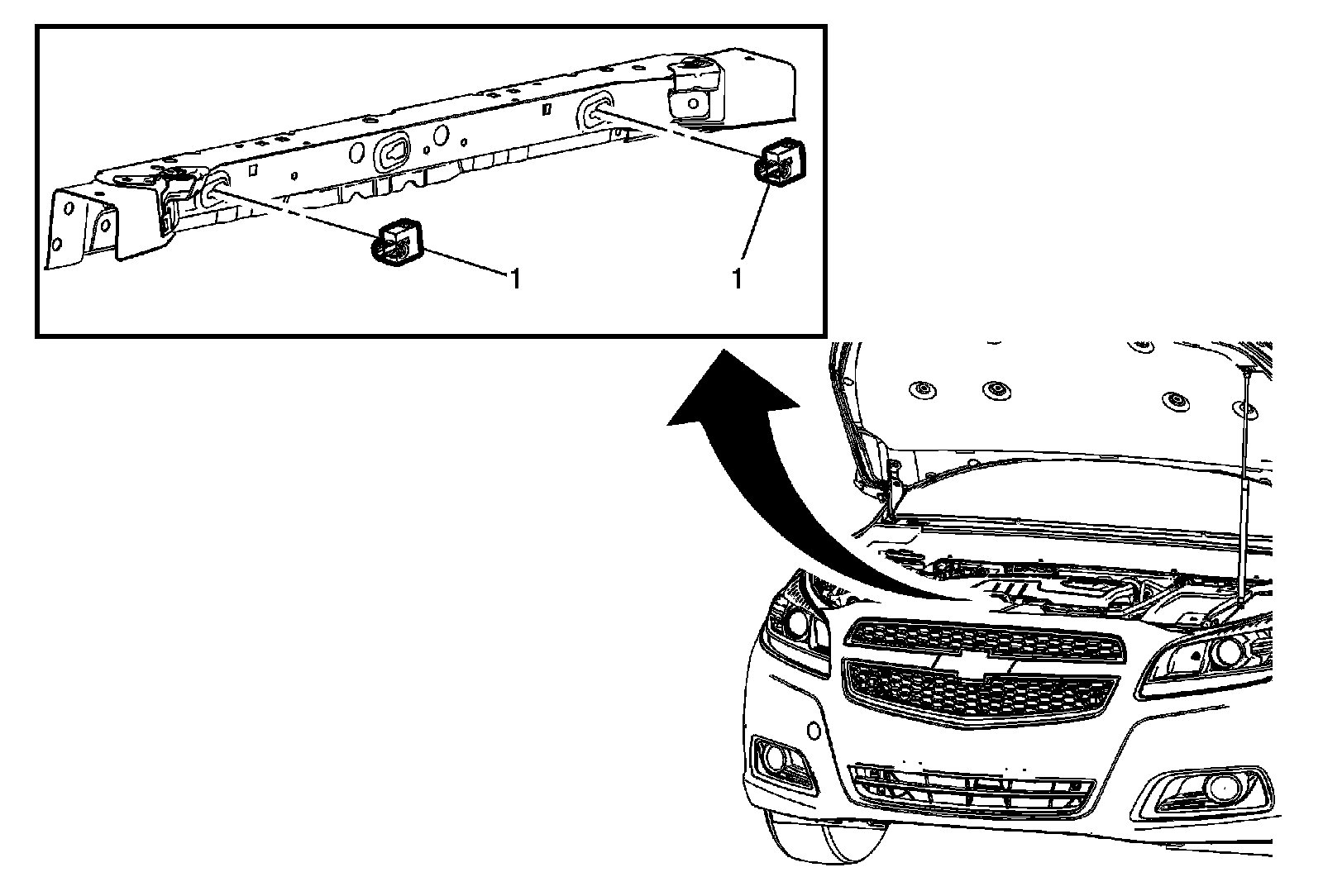 1
1