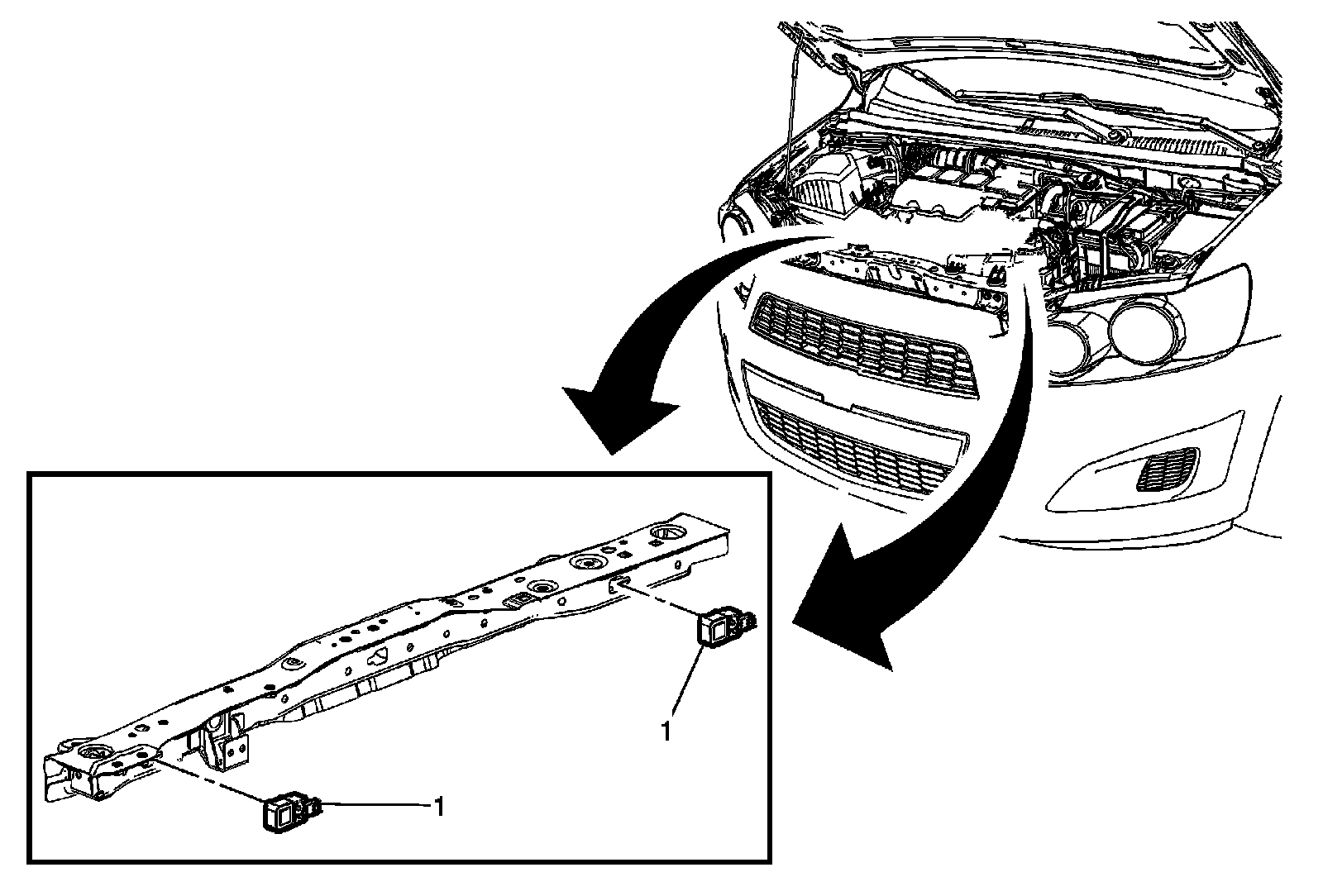 1

1