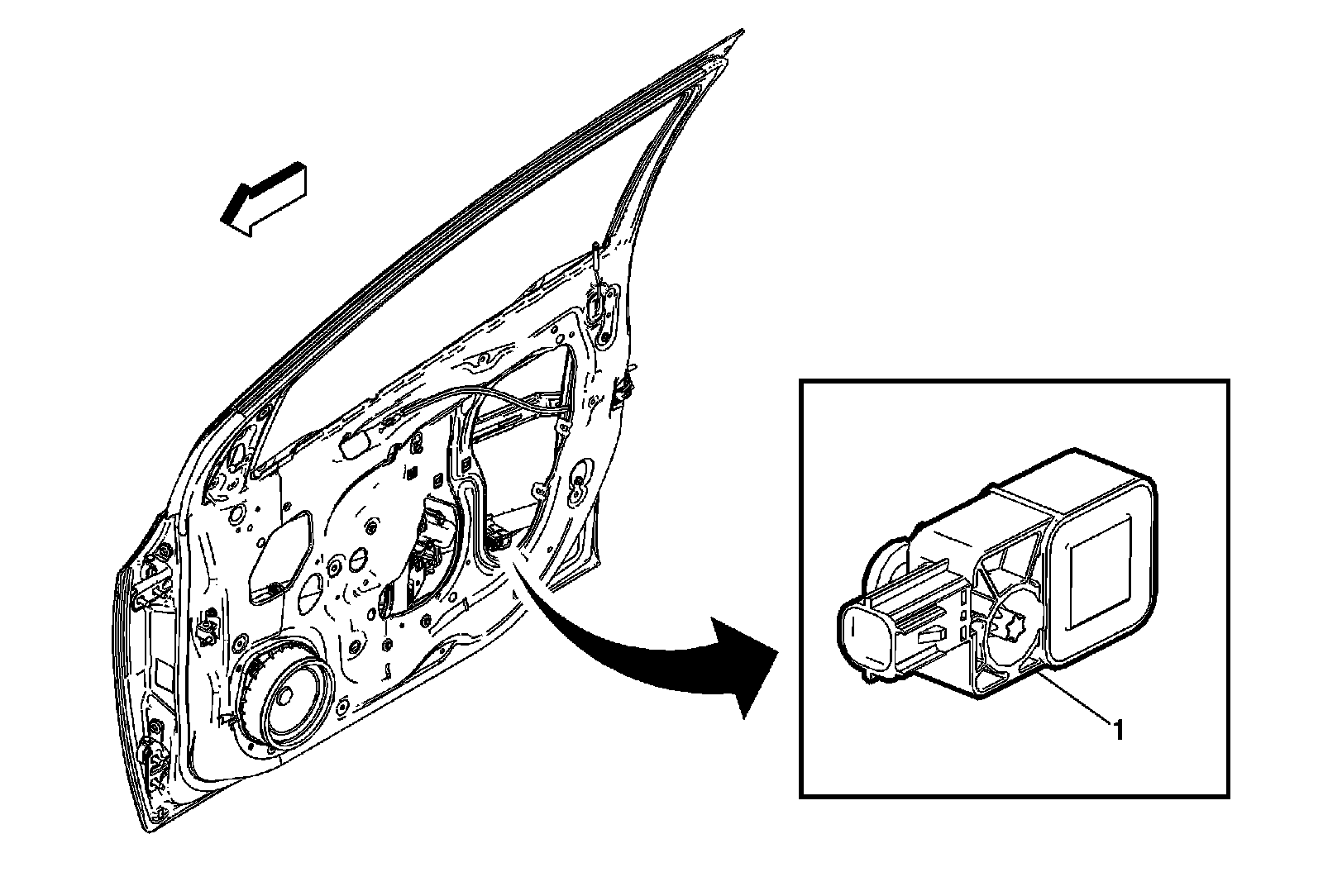 1