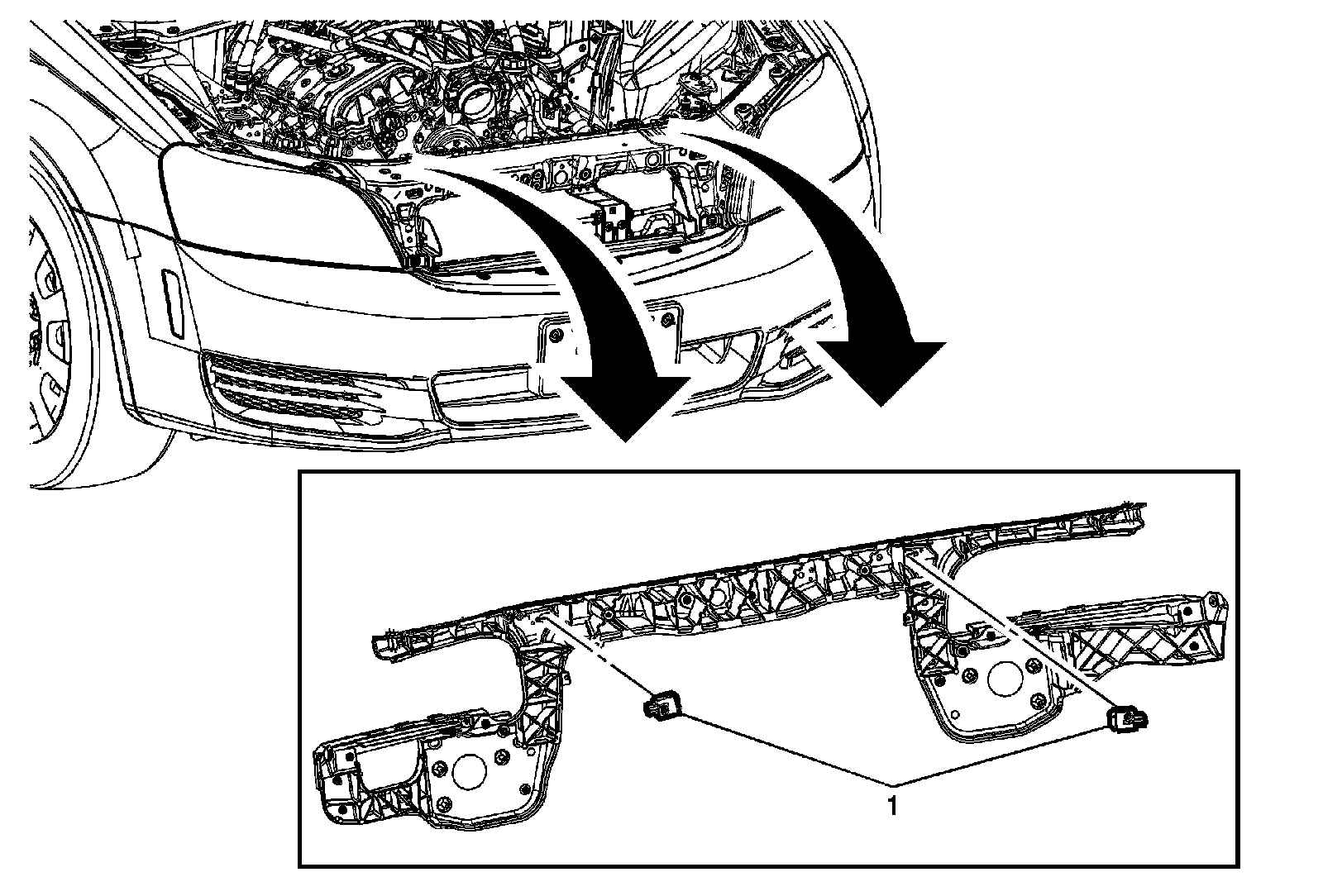 1