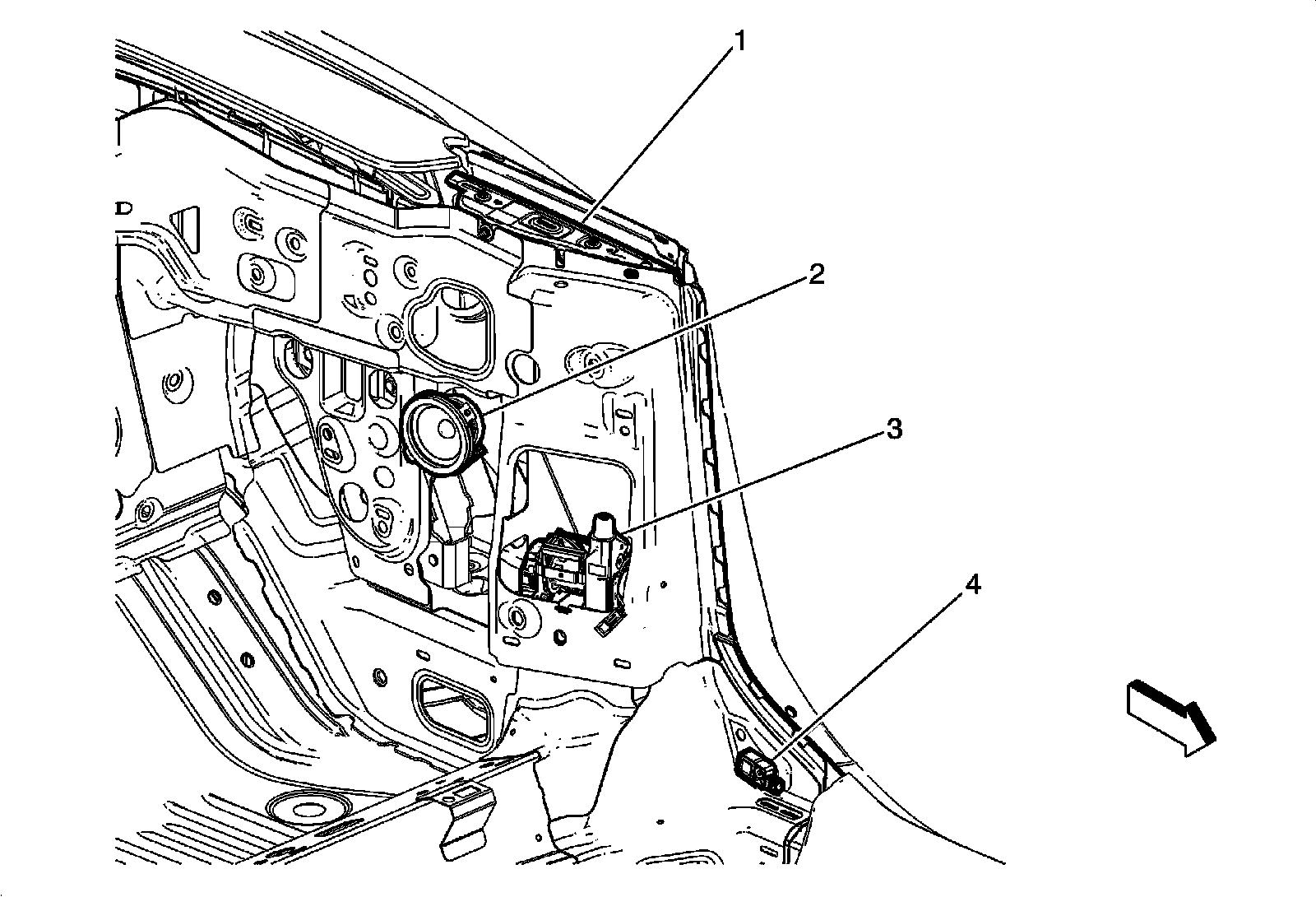 1
2
3
4