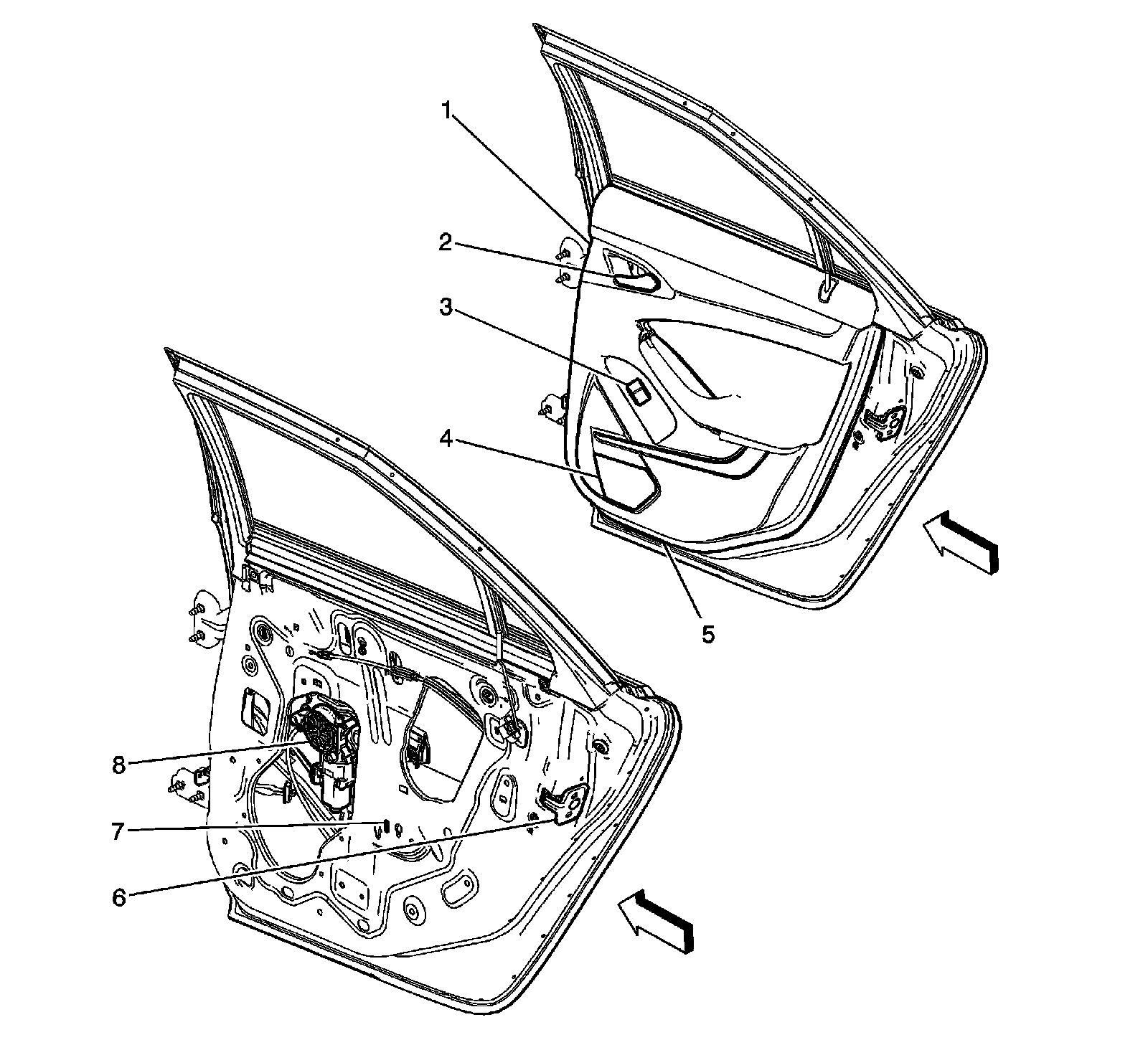 1
2
3
4
5
8
7
6