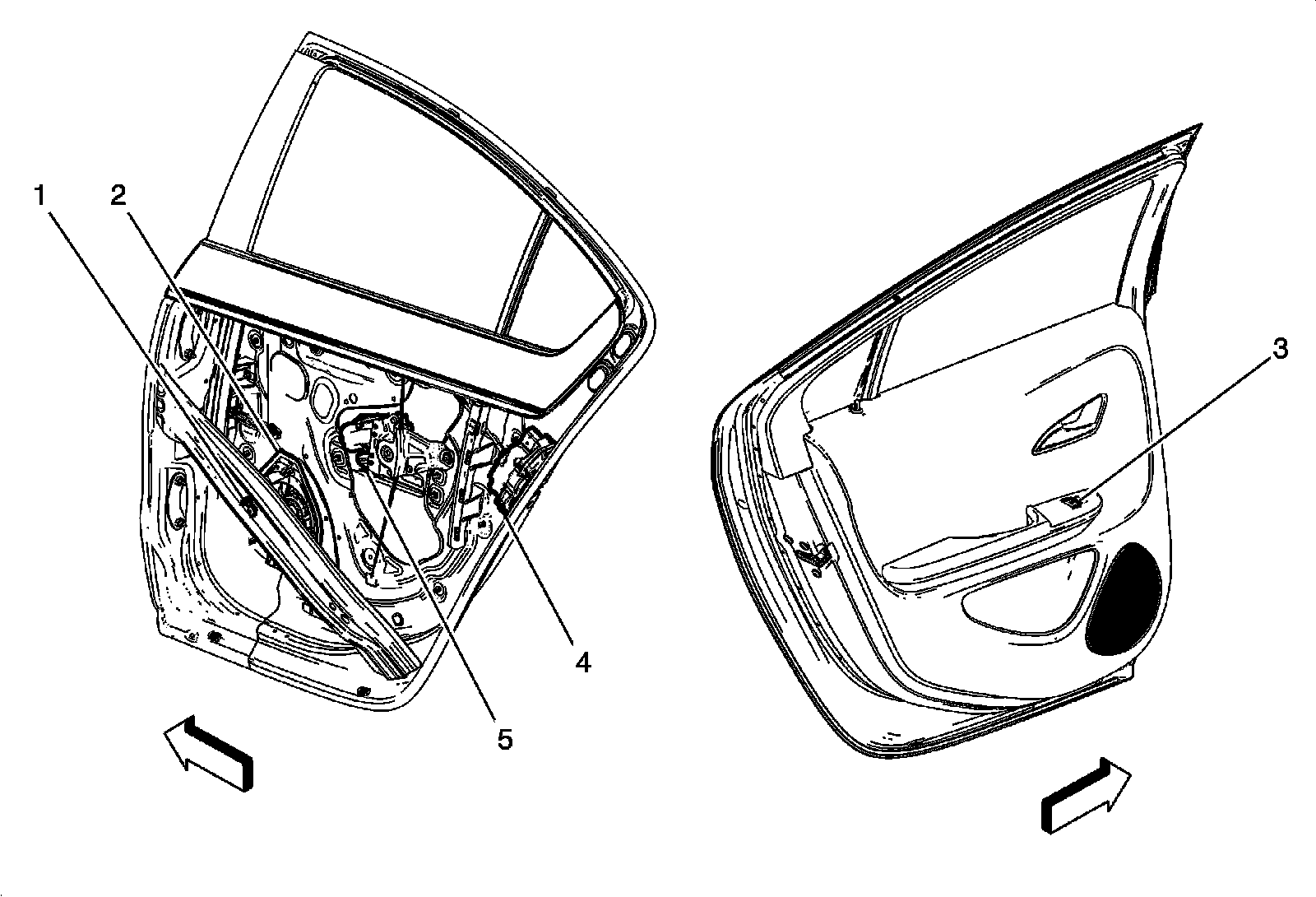 1
2
3
4
5