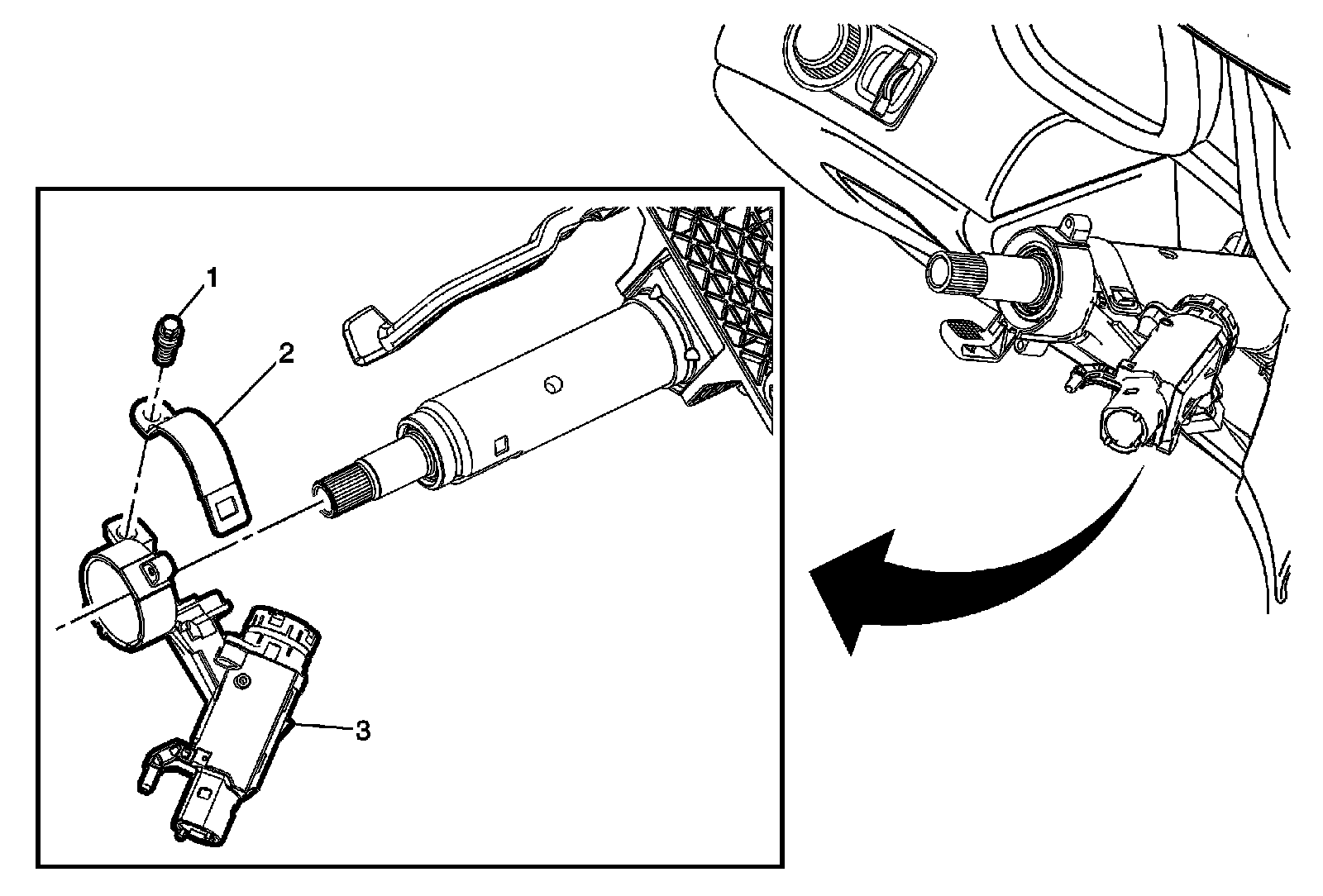 1
2
3