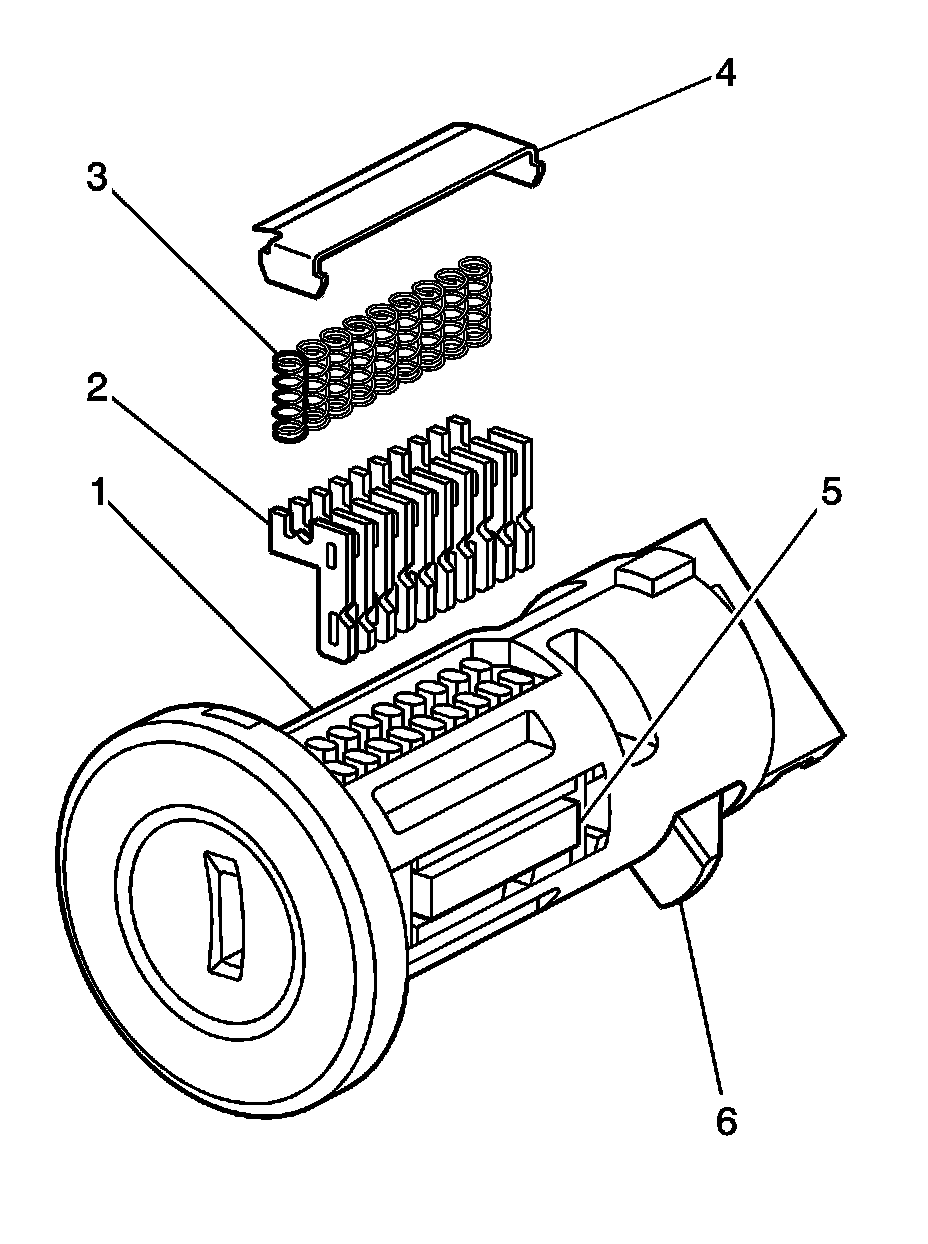 4
3
2
1
5
6