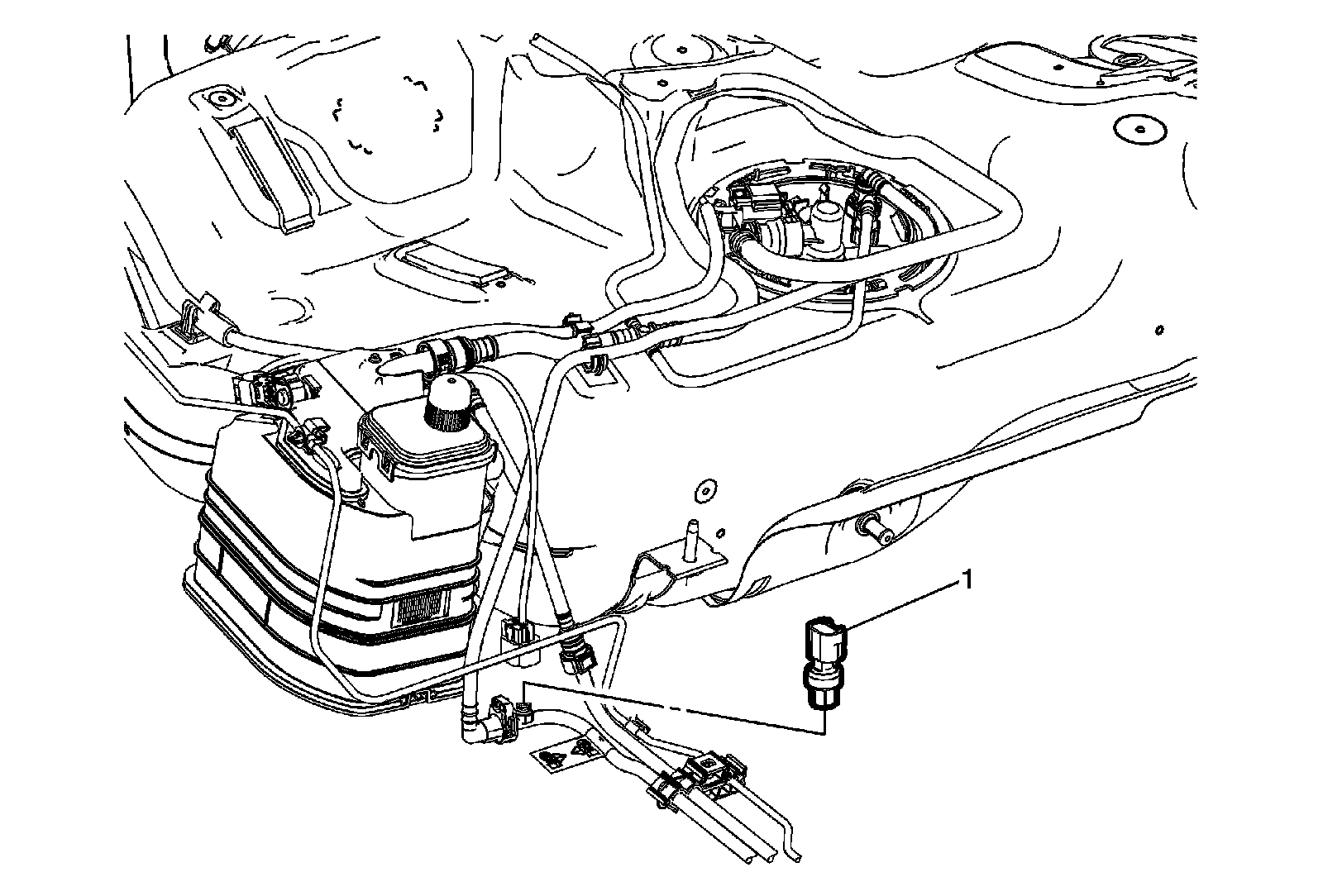 1