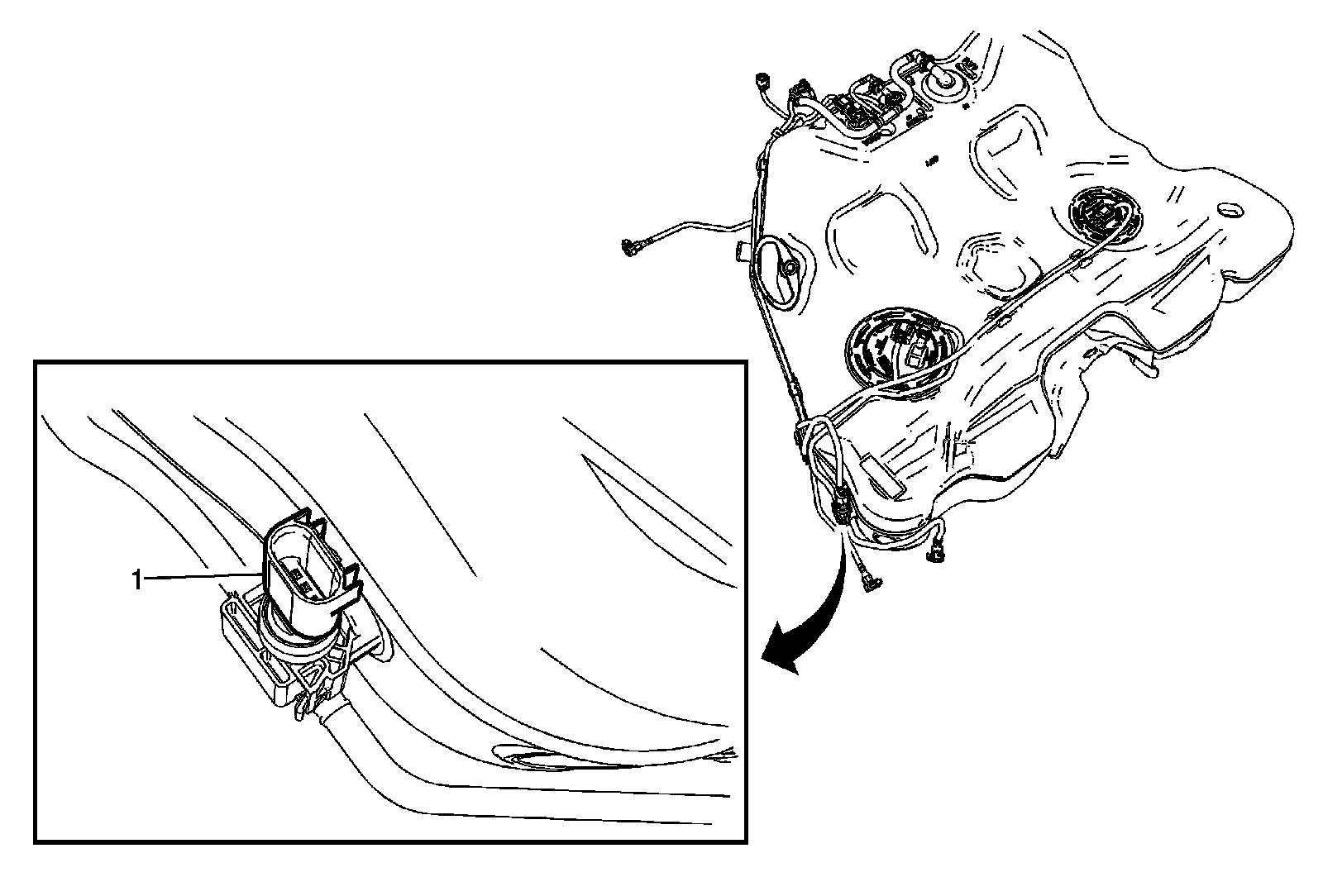 1