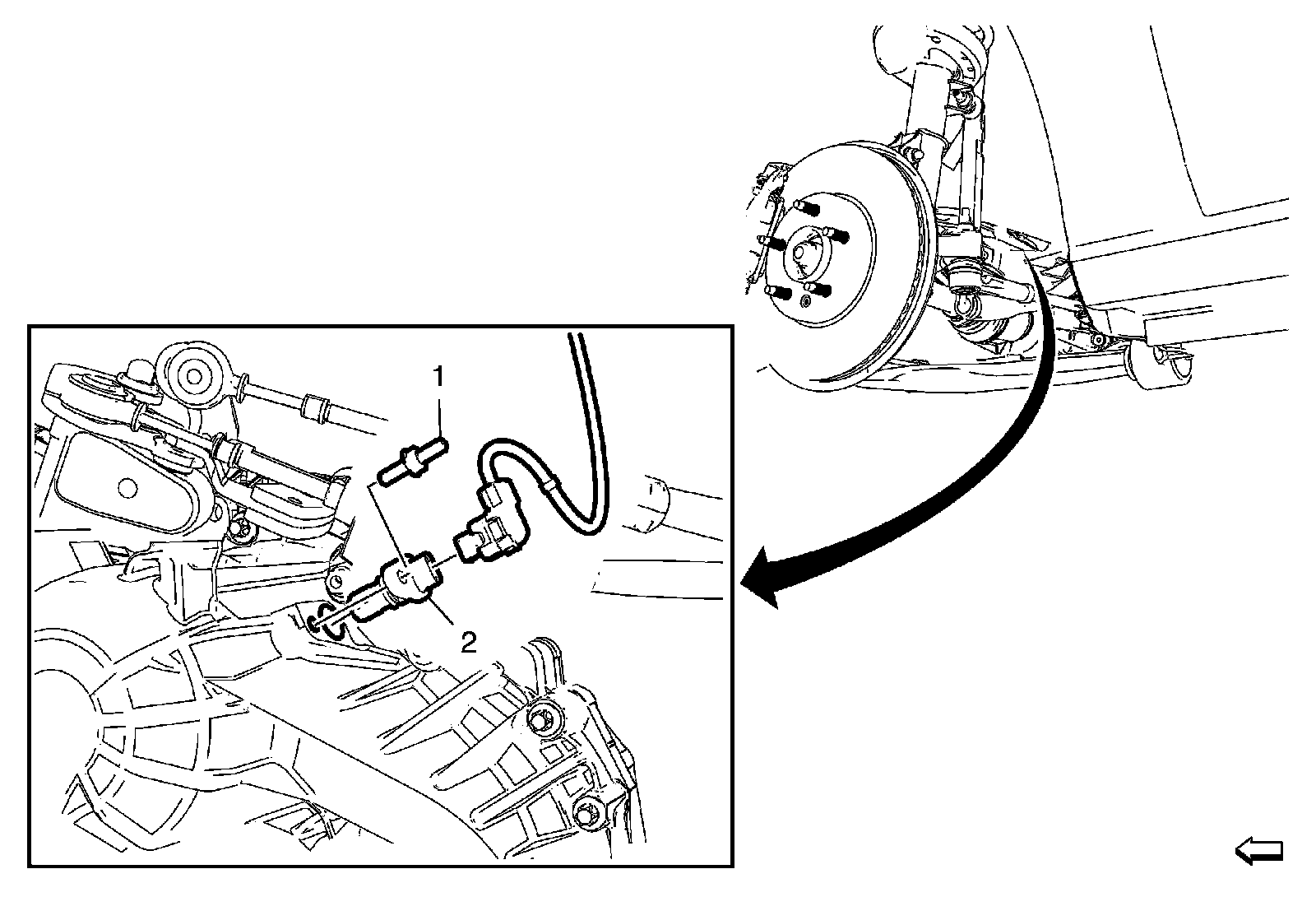 1

2