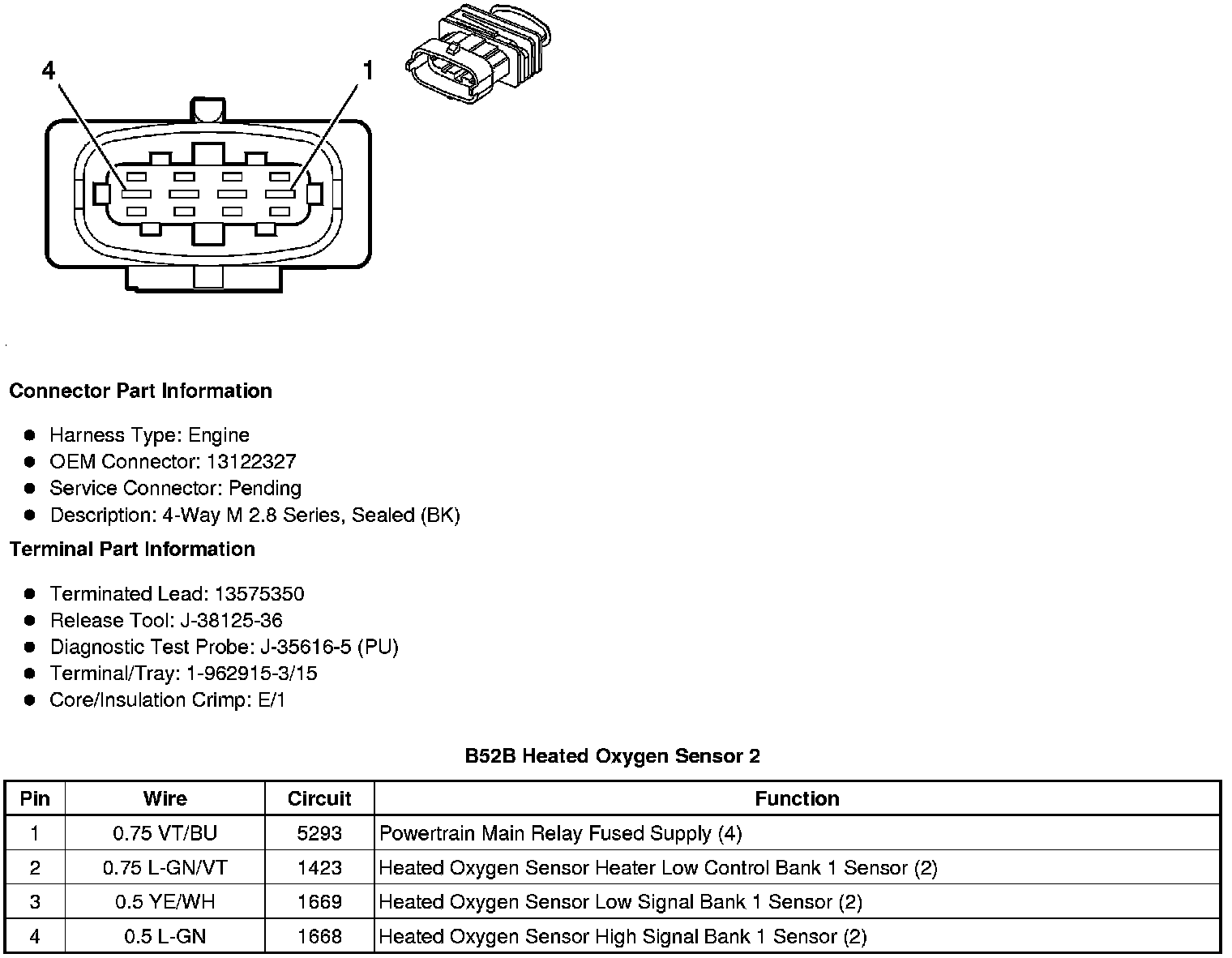 4

1

Connector Part Information

- Harness Type: Engine
- OEM Connector: 13122327
- Service Connector: Pending
- Description: 4-Way M 2.8 Series, Sealed (BK)

Terminal Part Information

- Terminated Lead: 13575350
- Release Tool: J-38125-36
- Diagnostic Test Probe: J-35616-5 (PU)
- Terminal/Tray: 1-962915-3/15
- Core/Insulation Crimp: E/1

B52B Heated Oxygen Sensor 2

| Pin | Wire | Circuit | Function |
|---|---|---|---|
| 1 | 0.75 VT/BU | 5293 | Powertrain Main Relay Fused Supply (4) |
| 2 | 0.75 L-GN/VT | 1423 | Heated Oxygen Sensor Heater Low Control Bank 1 Sensor (2) |
| 3 | 0.5 YE/WH | 1669 | Heated Oxygen Sensor Low Signal Bank 1 Sensor (2) |
| 4 | 0.5 L-GN | 1668 | Heated Oxygen Sensor High Signal Bank 1 Sensor (2) |