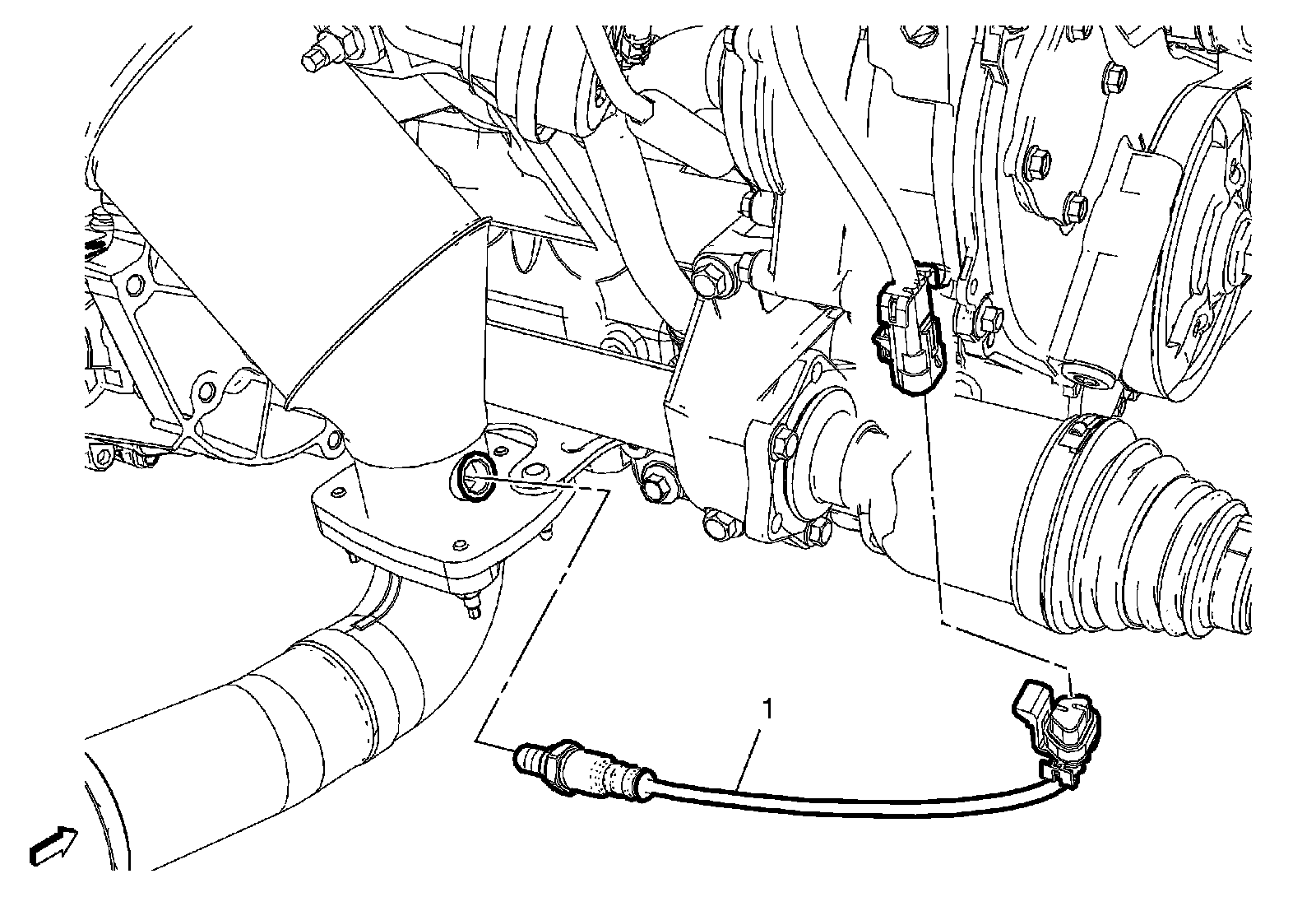 1