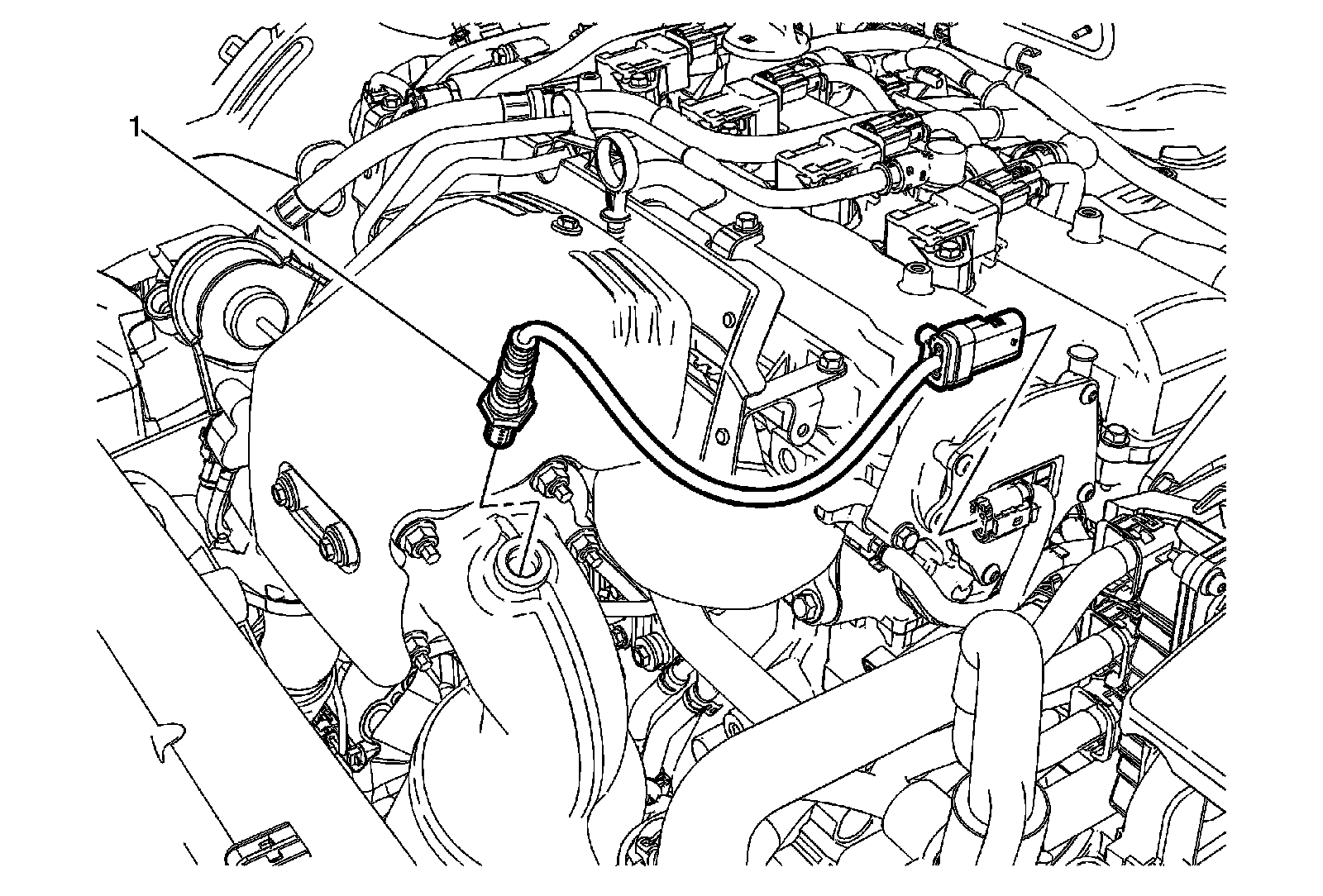 1