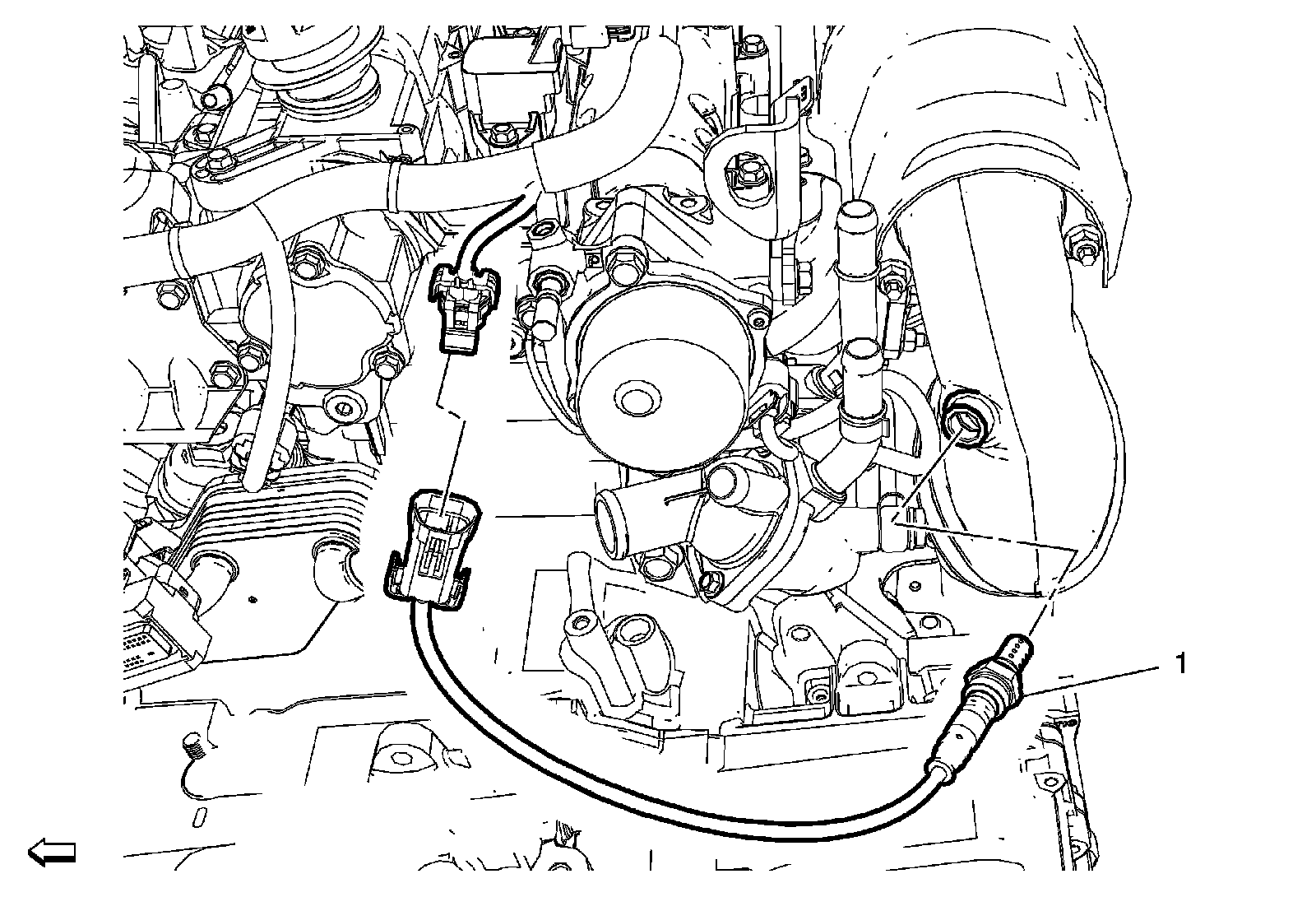 1