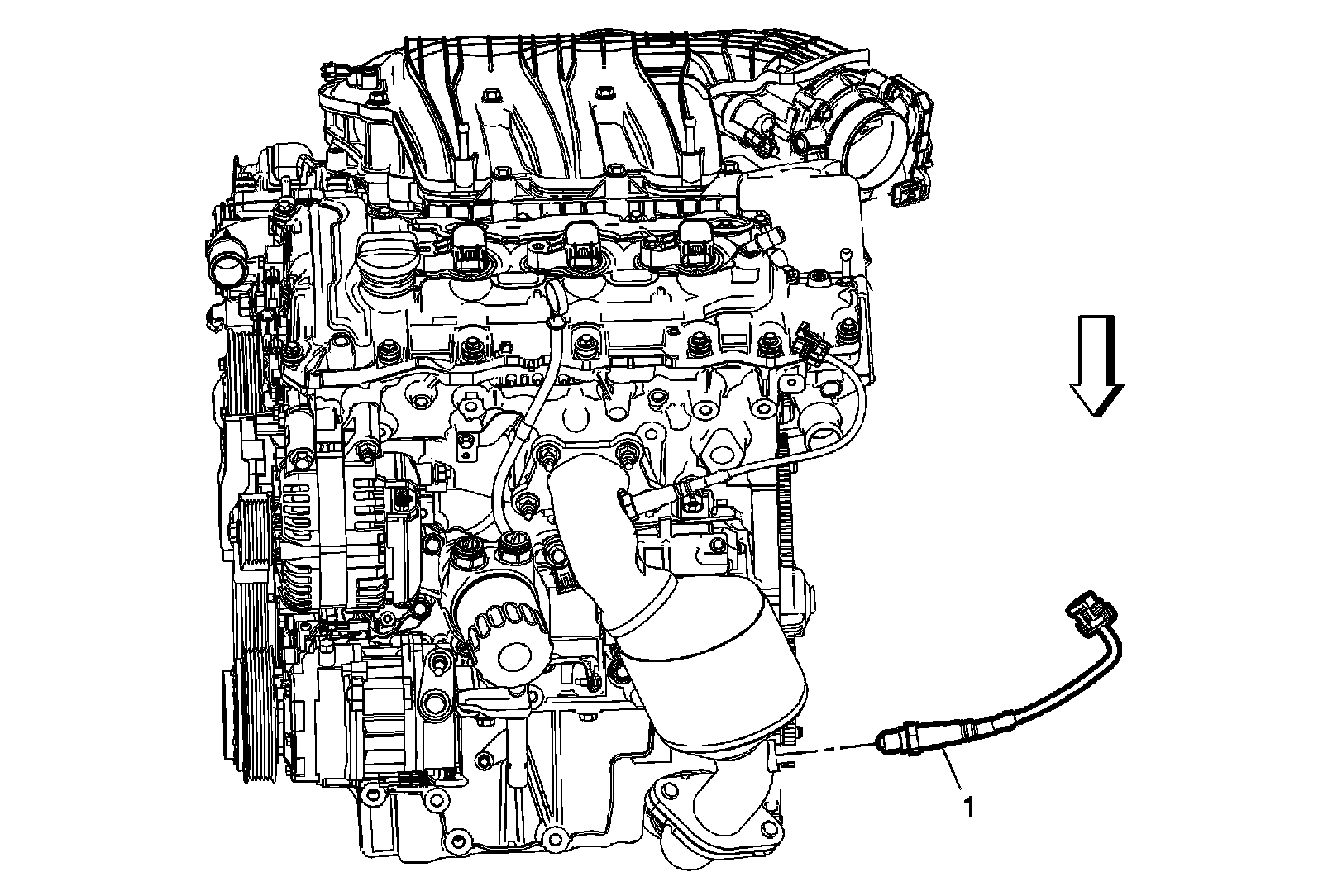 1