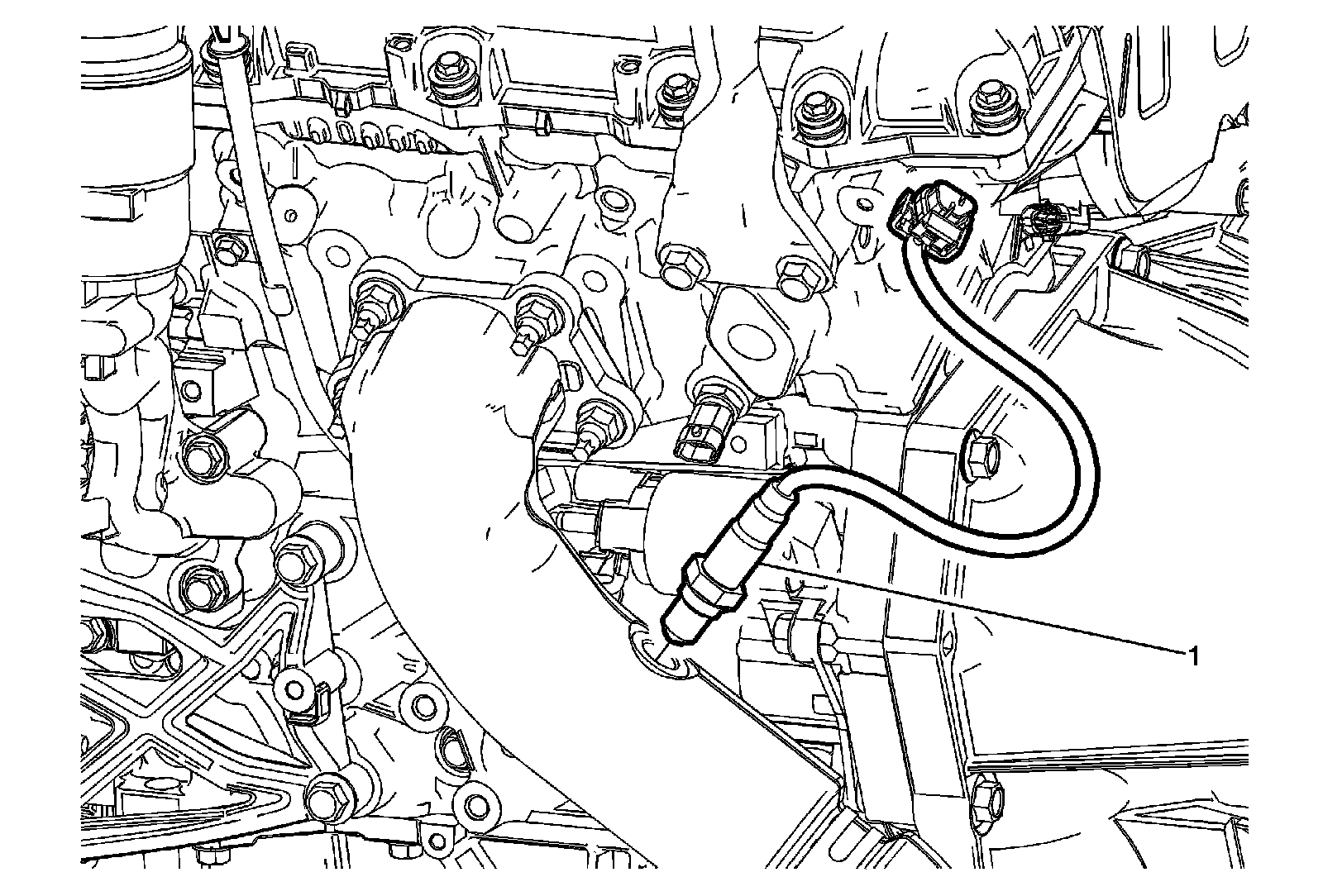 1