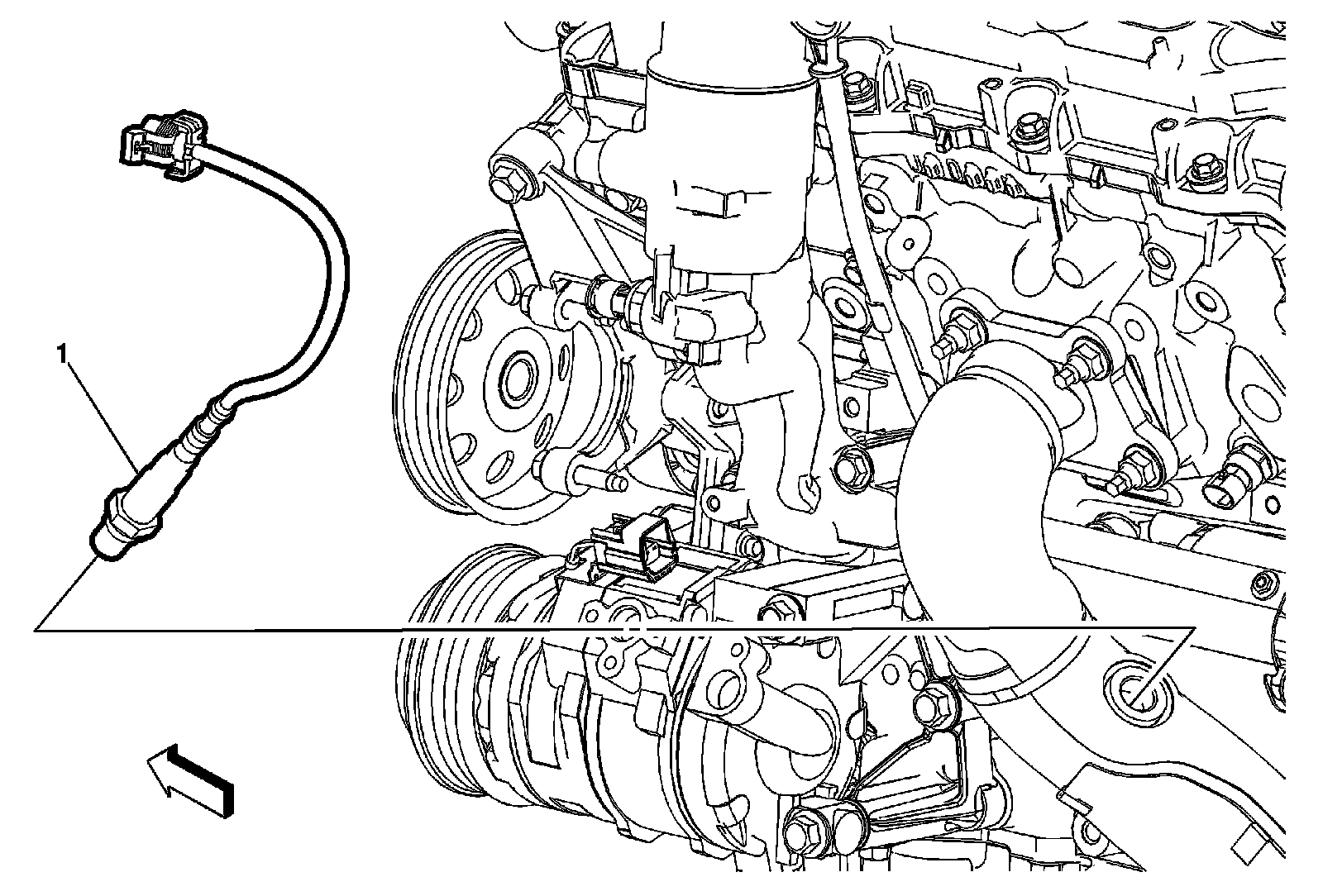 1