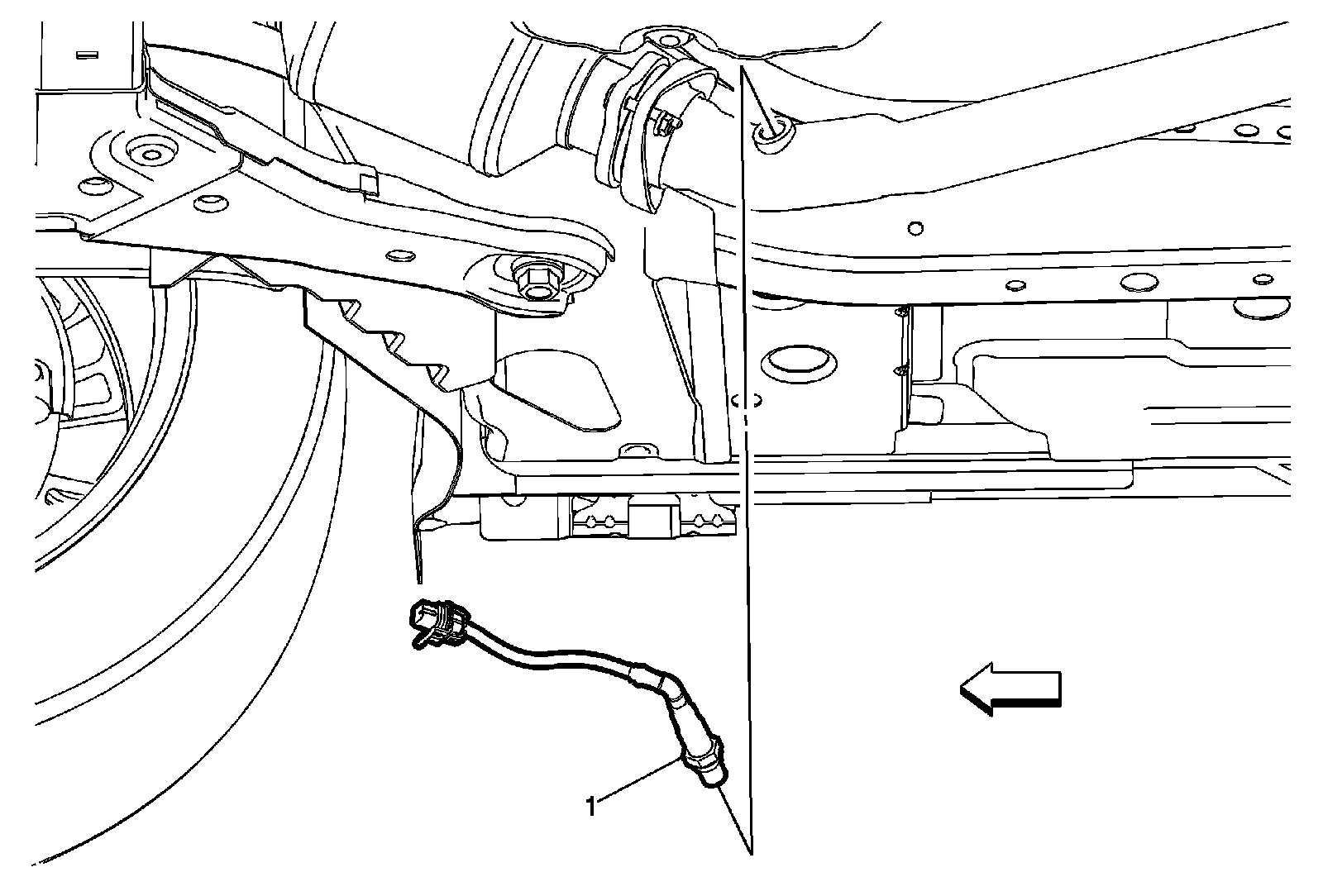 1