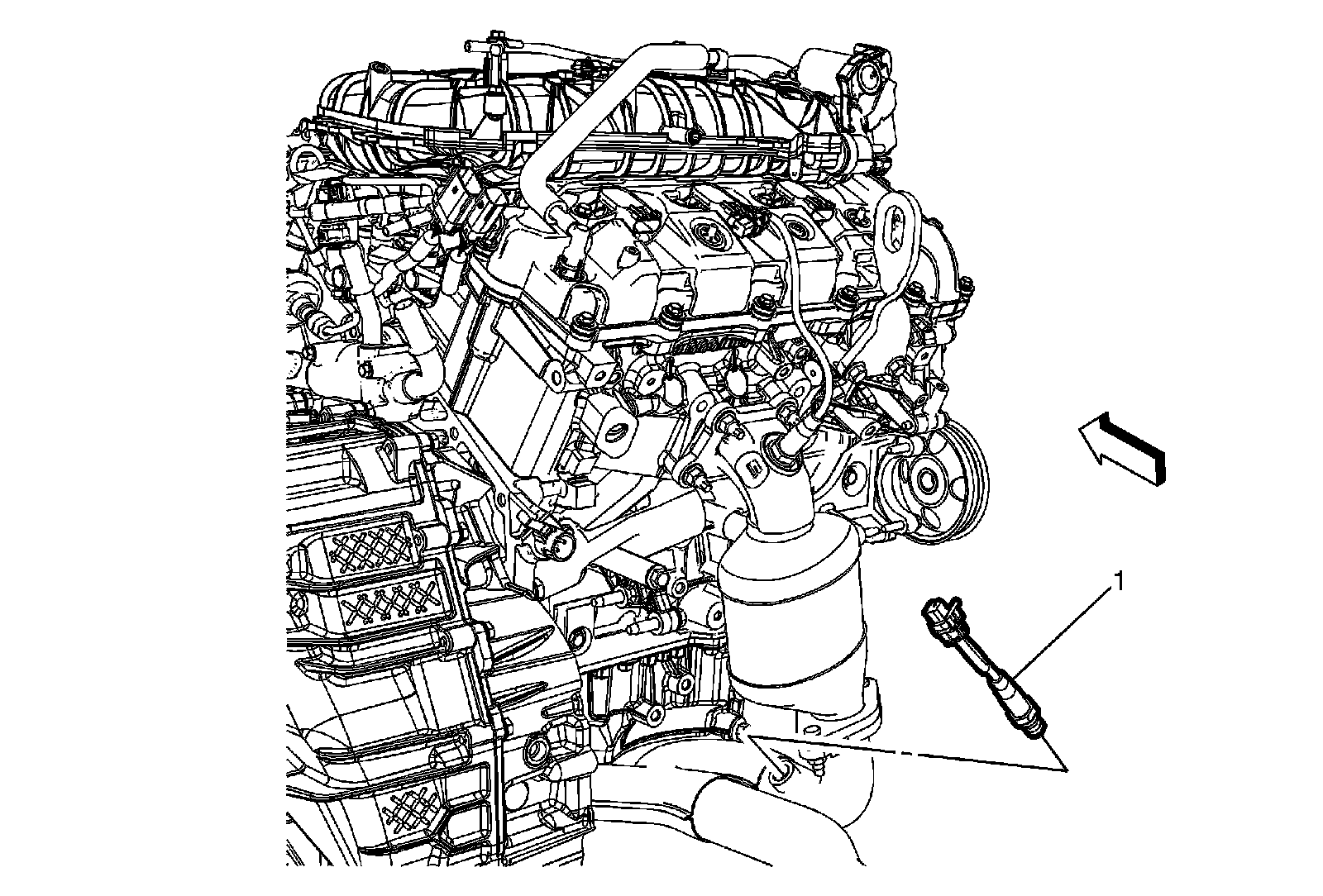 1