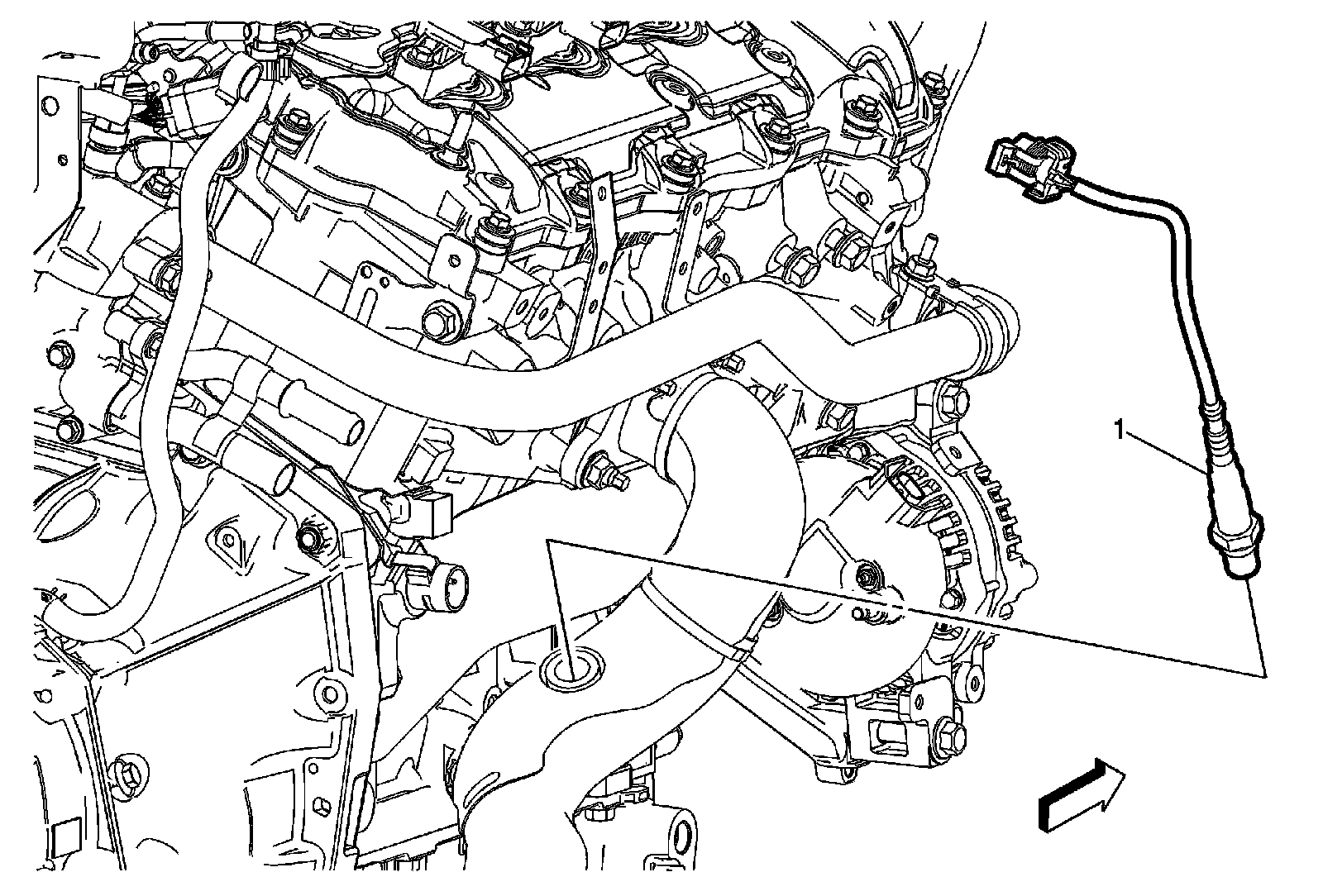 1