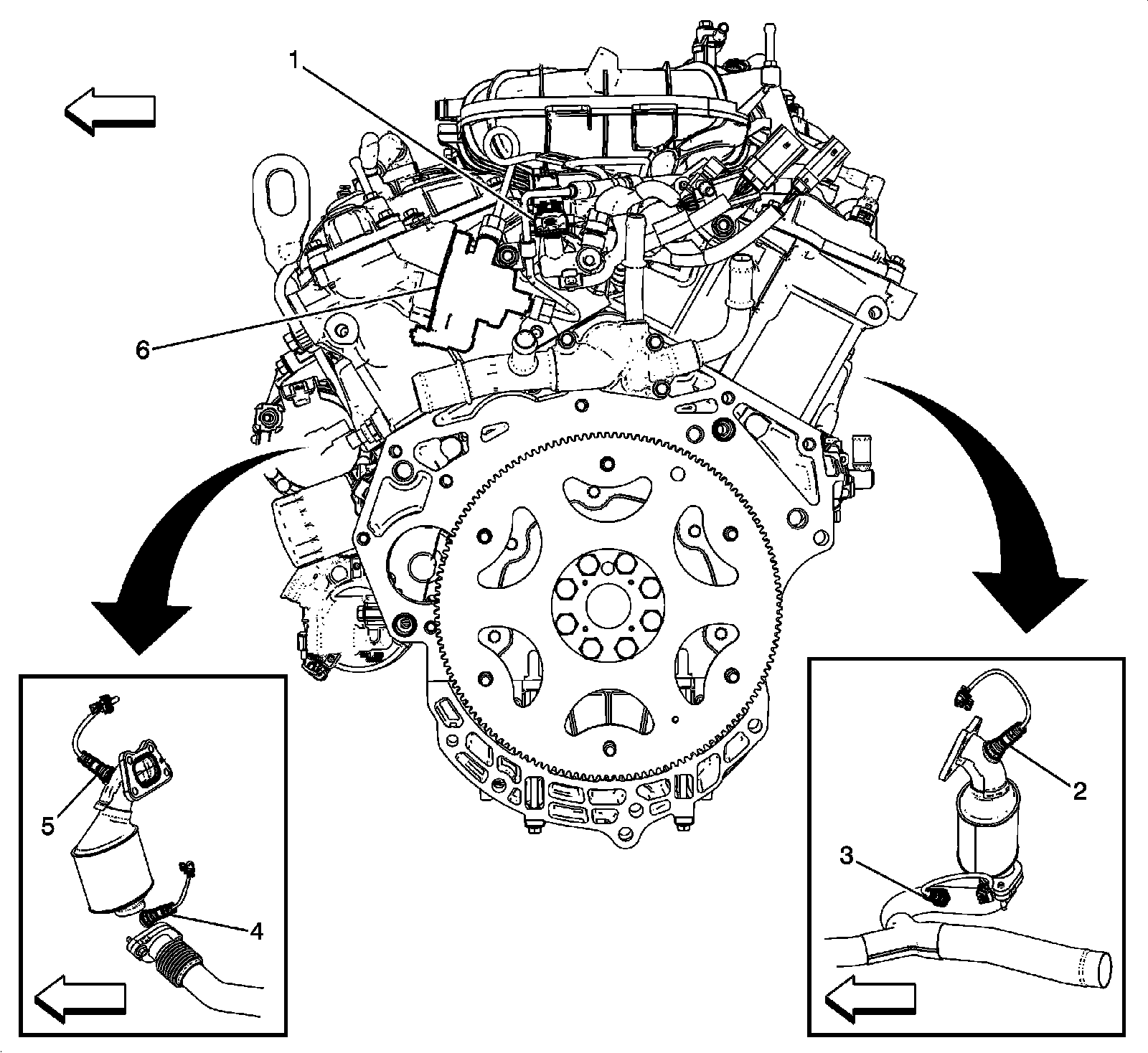 1
6
5
4
2
3