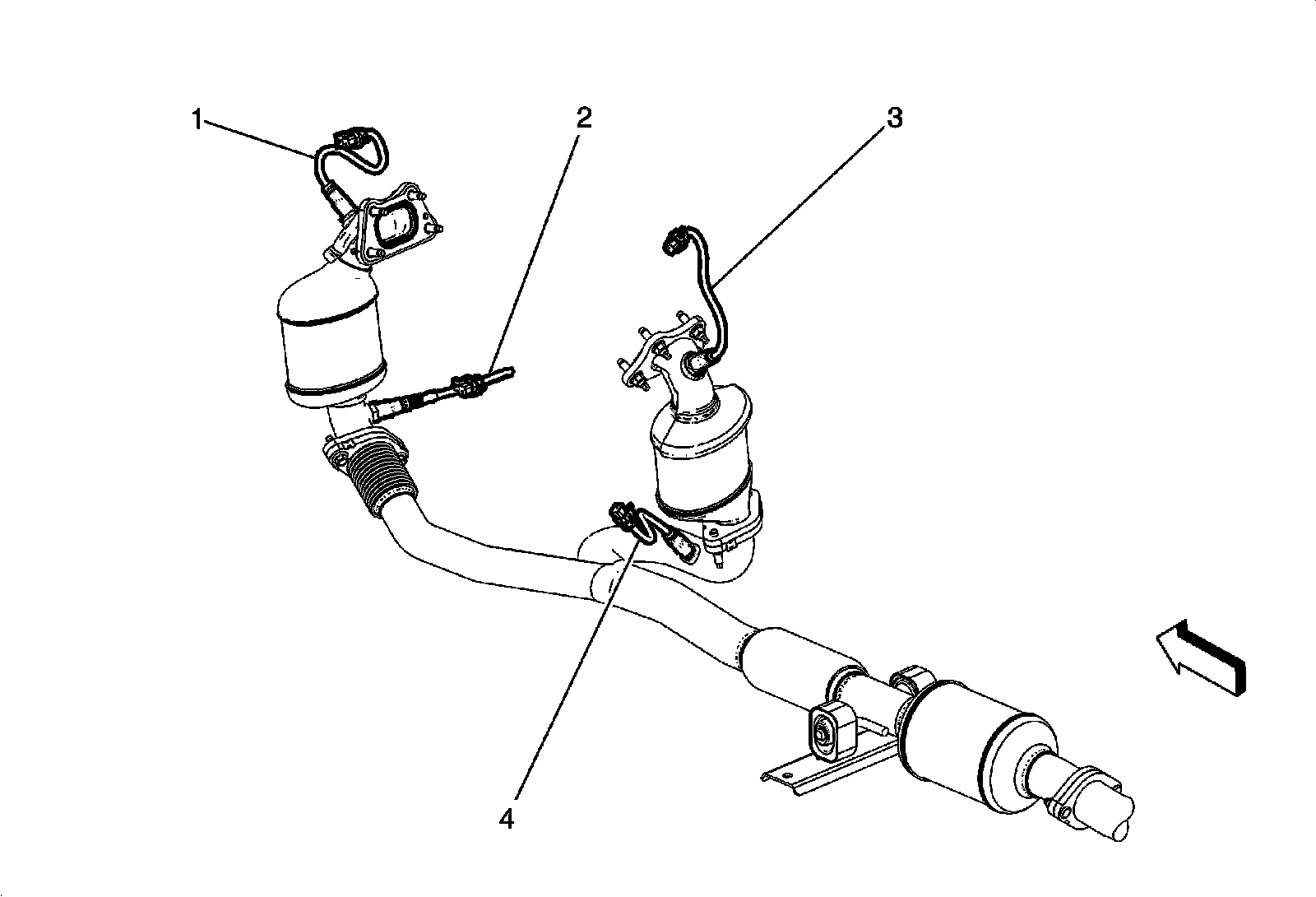 1
2
3
4