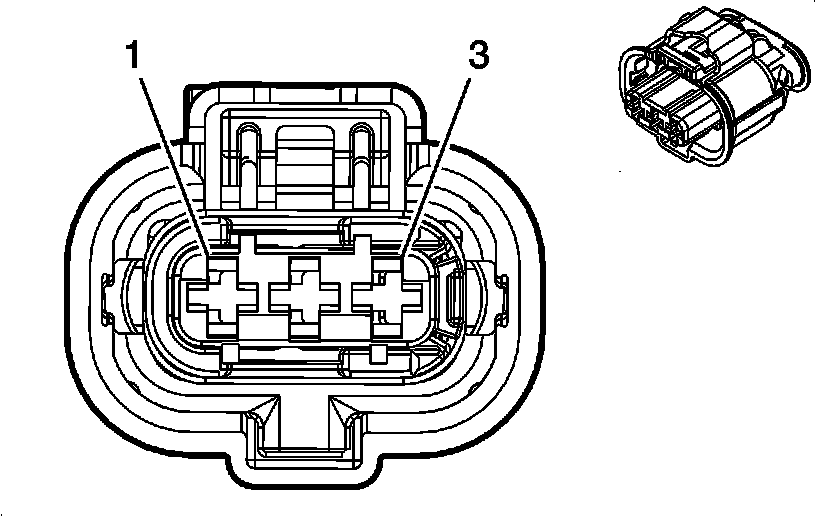 1
3